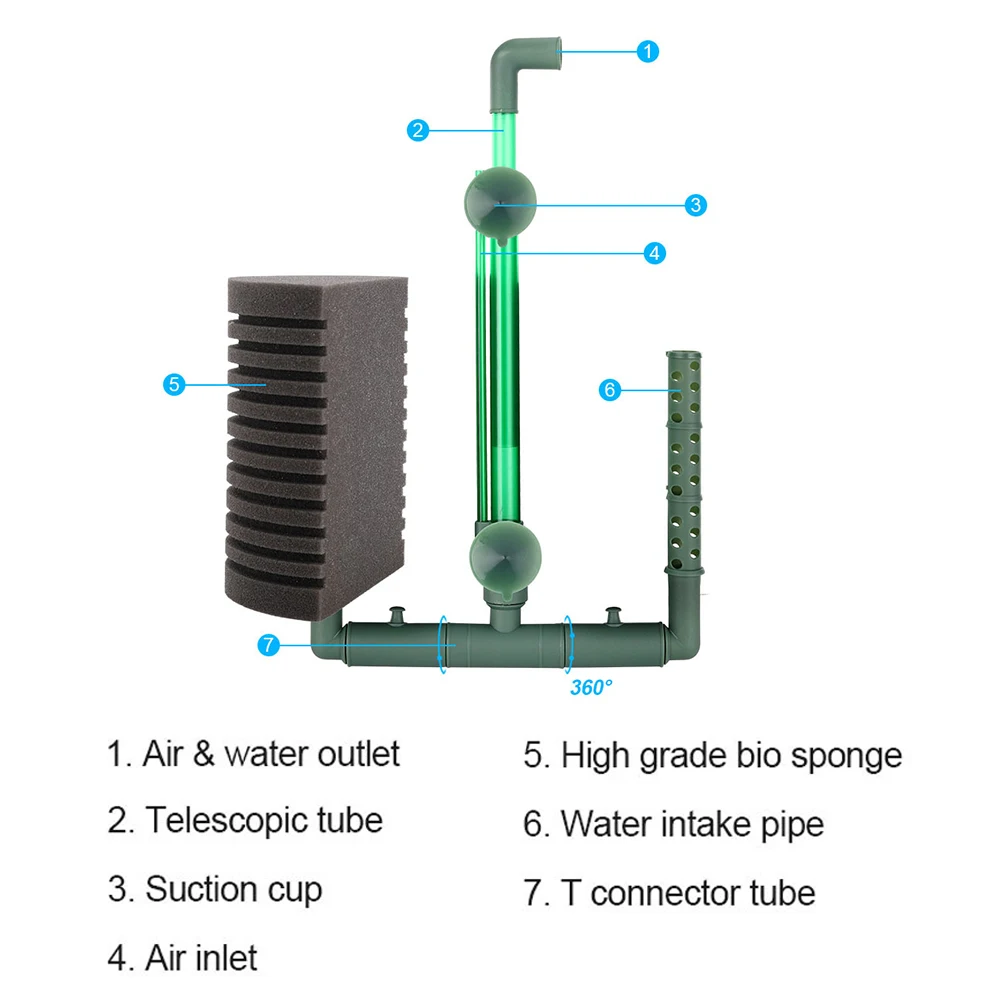 1
2
3
4
5
6
7
360°

1. Air & water outlet

2. Telescopic tube

3. Suction cup

4. Air inlet

5. High grade bio sponge

6. Water intake pipe

7. T connector tube