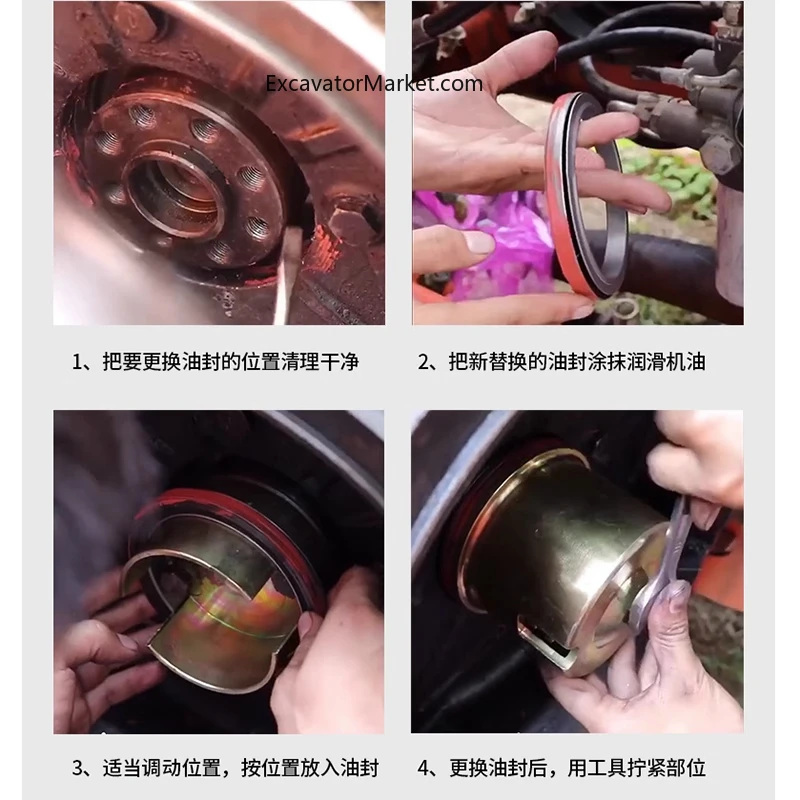 ExcavatorMarket.com

1、把要更换油封的位置清理干净

2、把新替换的油封涂抹润滑机油

3、适当调动位置，按位置放入油封

4、更换油封后，用工具拧紧部位