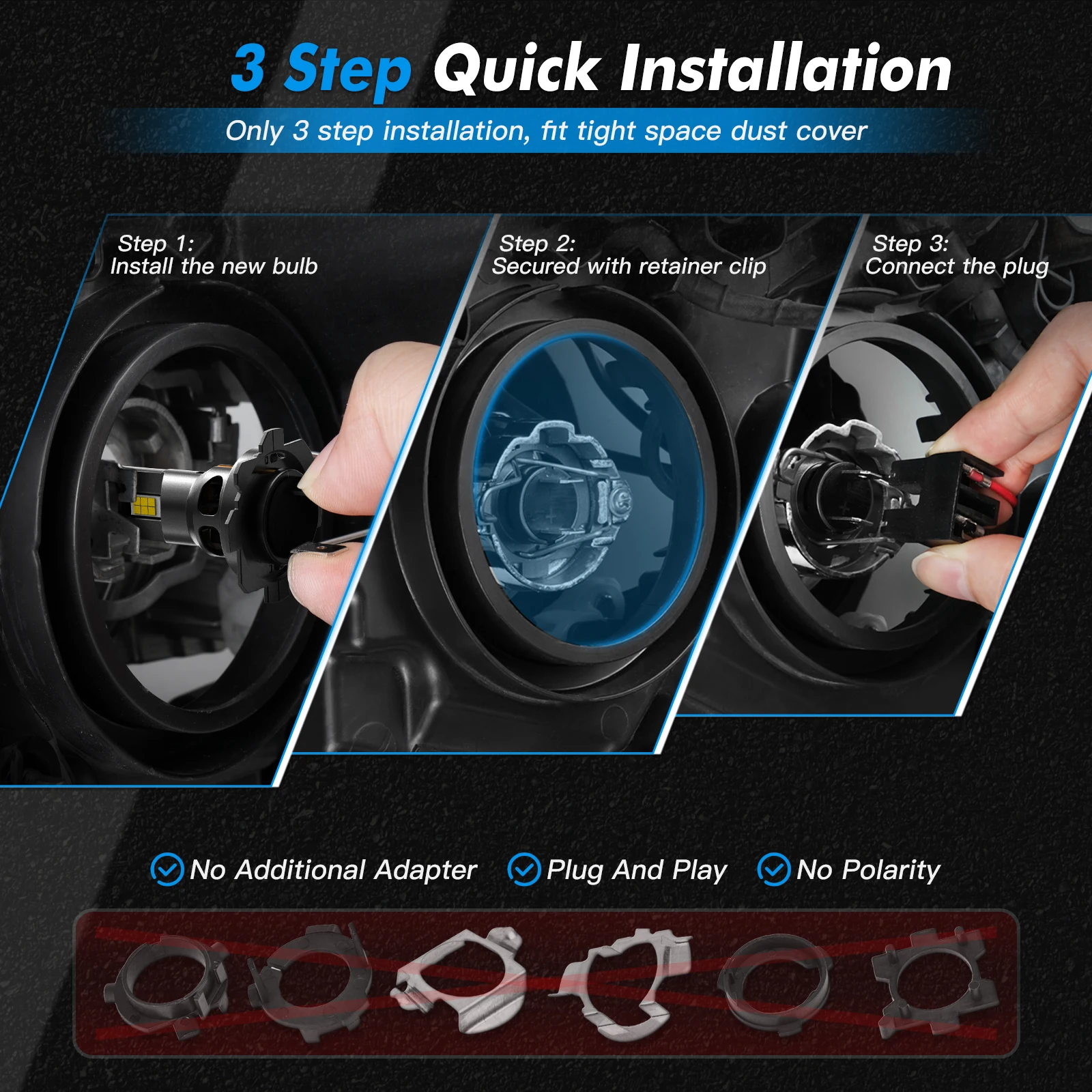 3 Step Quick Installation

Only 3 step installation, fit tight space dust cover

Step 1:
Install the new bulb

Step 2:
Secured with retainer clip

Step 3:
Connect the plug

No Additional Adapter

Plug And Play

No Polarity