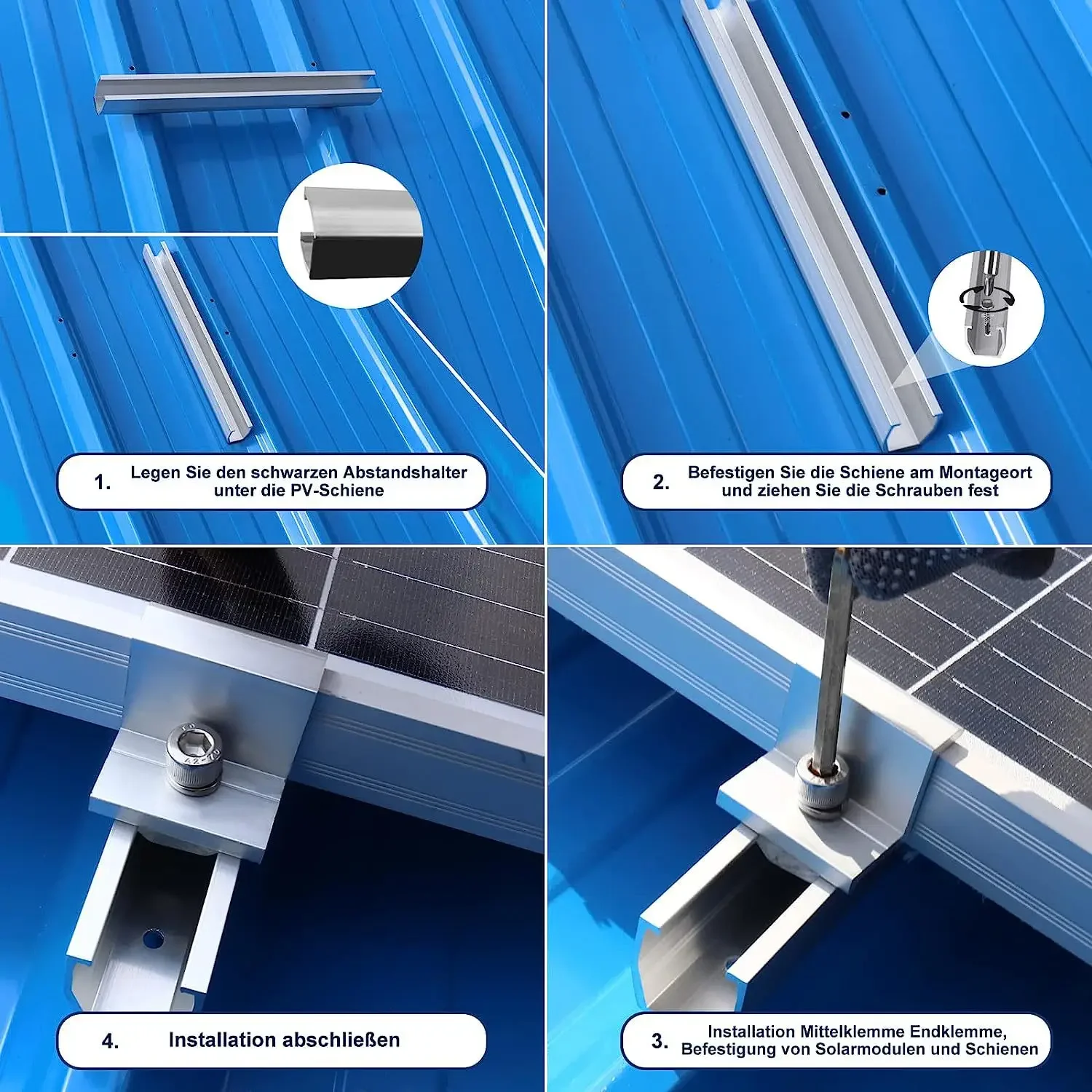 1. Legen Sie den schwarzen Abstandshalter unter die PV-Schiene

2. Befestigen Sie die Schiene am Montageort und ziehen Sie die Schrauben fest

A2-70

4. Installation abschließen

3. Installation Mittelklemme Endklemme, Befestigung von Solarmodulen und Schienen