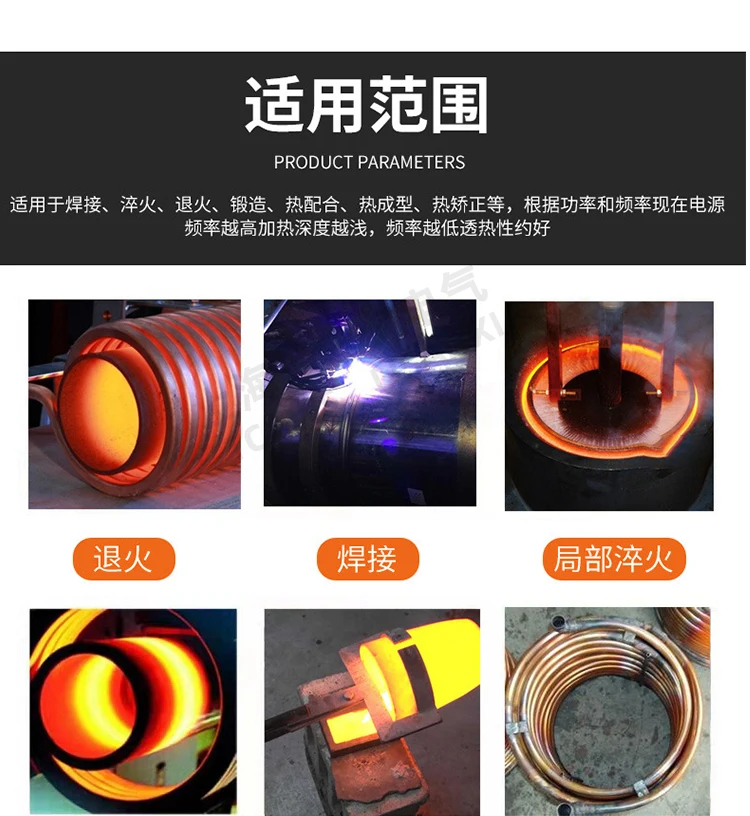 适用范围

PRODUCT PARAMETERS

适用于焊接、淬火、退火、锻造、热配合、热成型、热矫正等，根据功率和频率现在电源频率越高加热深度越浅，频率越低透热性约好

退火

焊接

局部淬火