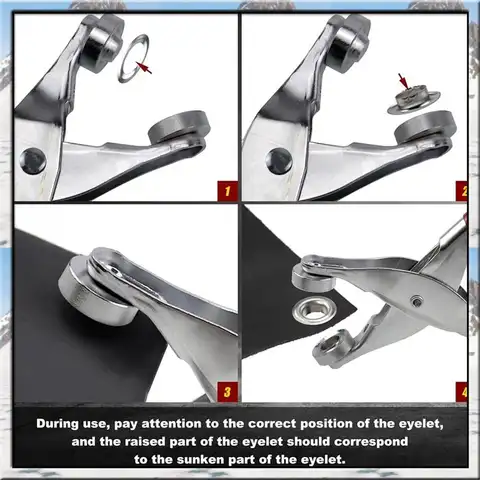 1

2

3

4

During use, pay attention to the correct position of the eyelet, and the raised part of the eyelet should correspond to the sunken part of the eyelet.