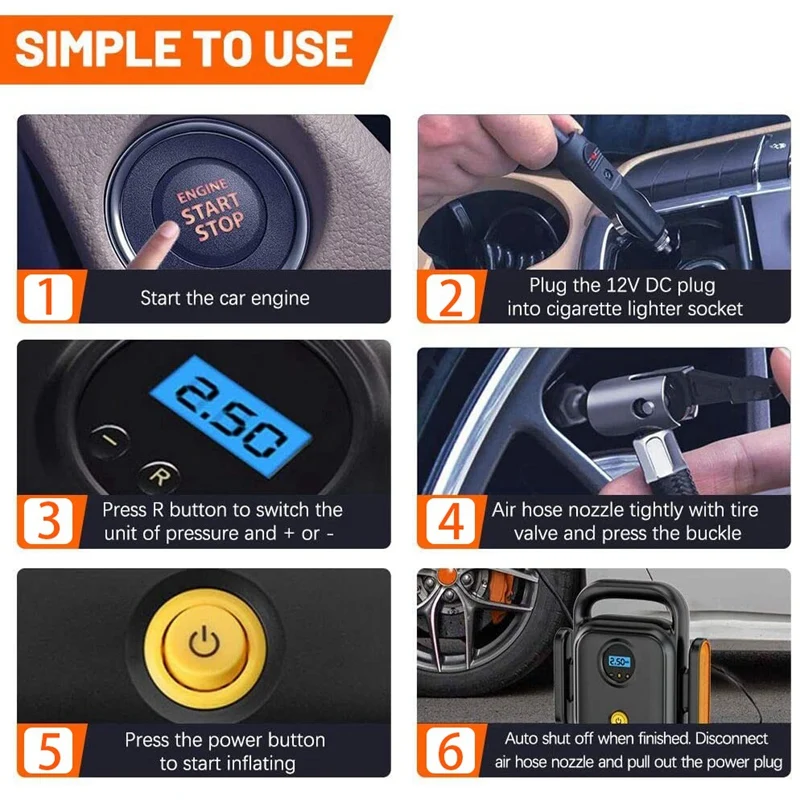 SIMPLE TO USE

ENGINE START STOP

1 Start the car engine

2 Plug the 12V DC plug into cigarette lighter socket

2.50

R

3 Press R button to switch the unit of pressure and + or -

4 Air hose nozzle tightly with tire valve and press the buckle

5 Press the power button to start inflating

2.50

6 Auto shut off when finished. Disconnect air hose nozzle and pull out the power plug