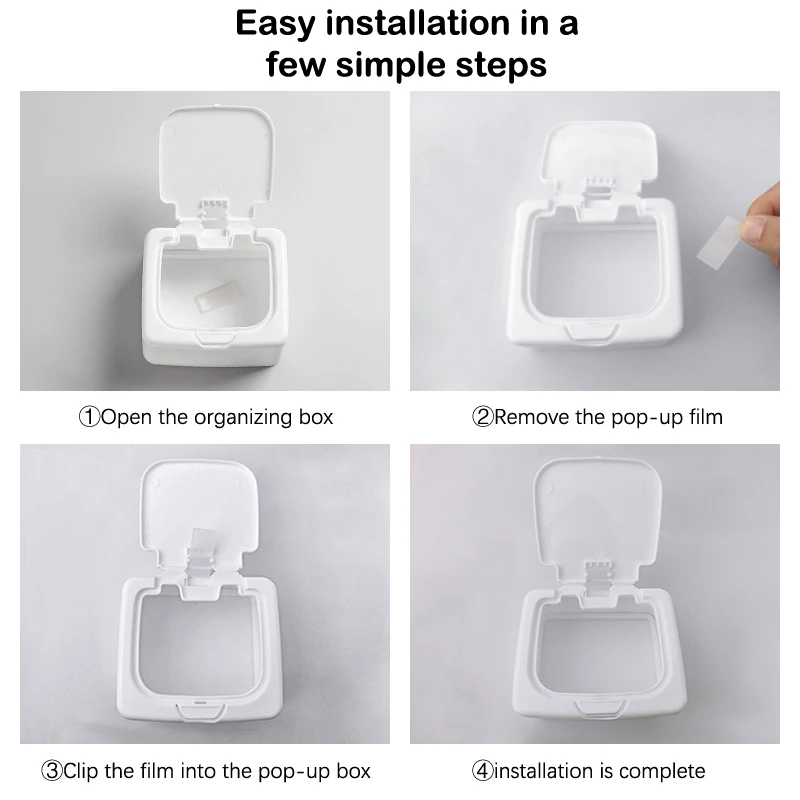 Easy installation in a few simple steps

①Open the organizing box

②Remove the pop-up film

③Clip the film into the pop-up box

④installation is complete