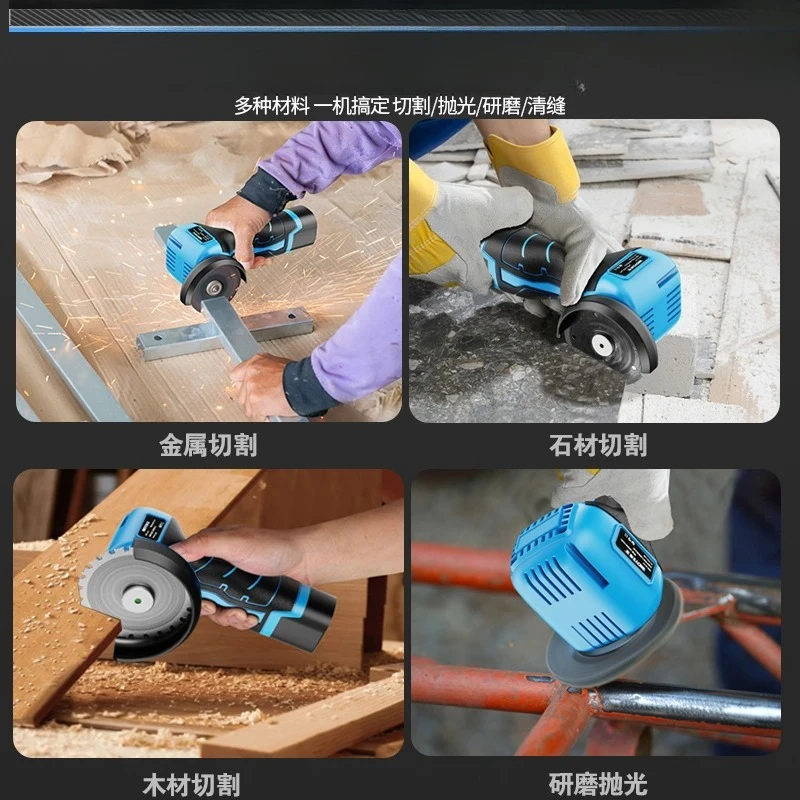 多种材料 一机搞定 切割/抛光/研磨/清缝

金属切割

石材切割

木材切割

研磨抛光