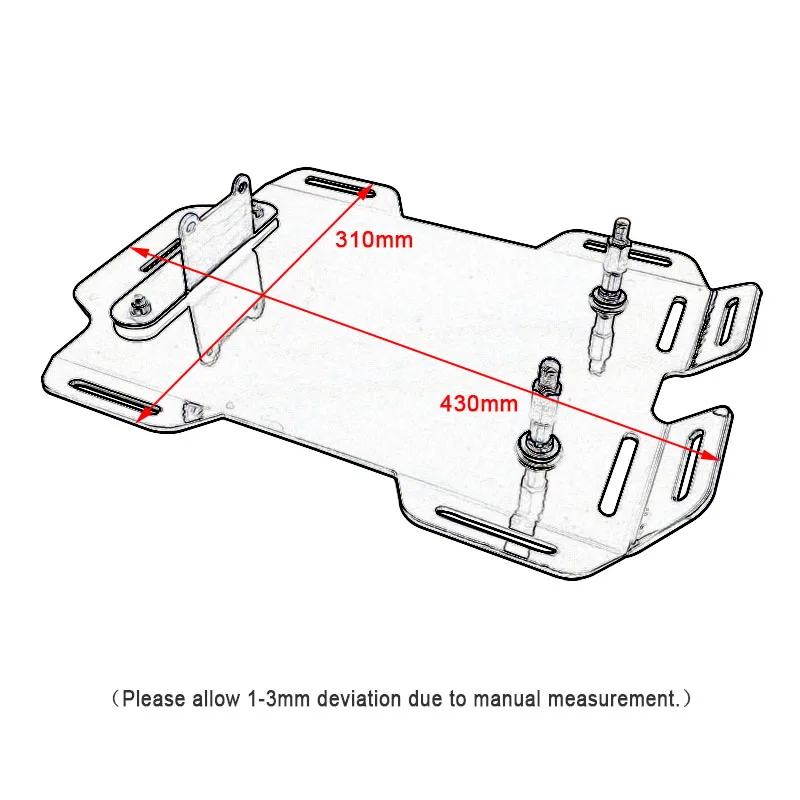 310mm

430mm

（Please allow 1-3mm deviation due to manual measurement.）