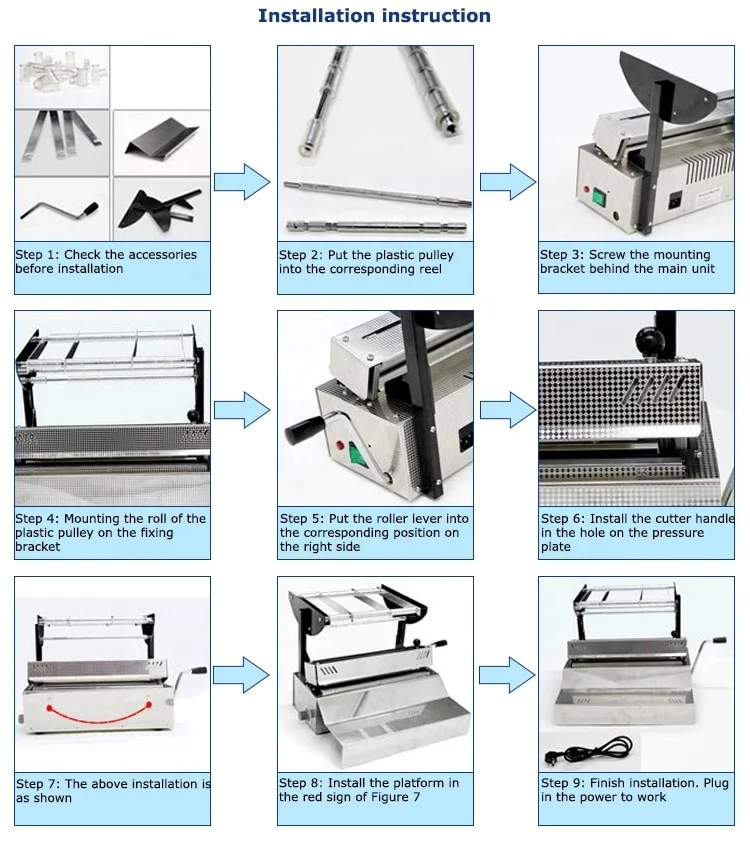 Installation instruction

Step 1: Check the accessories before installation

Step 2: Put the plastic pulley into the corresponding reel

Step 3: Screw the mounting bracket behind the main unit

Step 4: Mounting the roll of the plastic pulley on the fixing bracket

Step 5: Put the roller lever into the corresponding position on the right side

Step 6: Install the cutter handle in the hole on the pressure plate

Step 7: The above installation is as shown

Step 8: Install the platform in the red sign of Figure 7

Step 9: Finish installation. Plug in the power to work