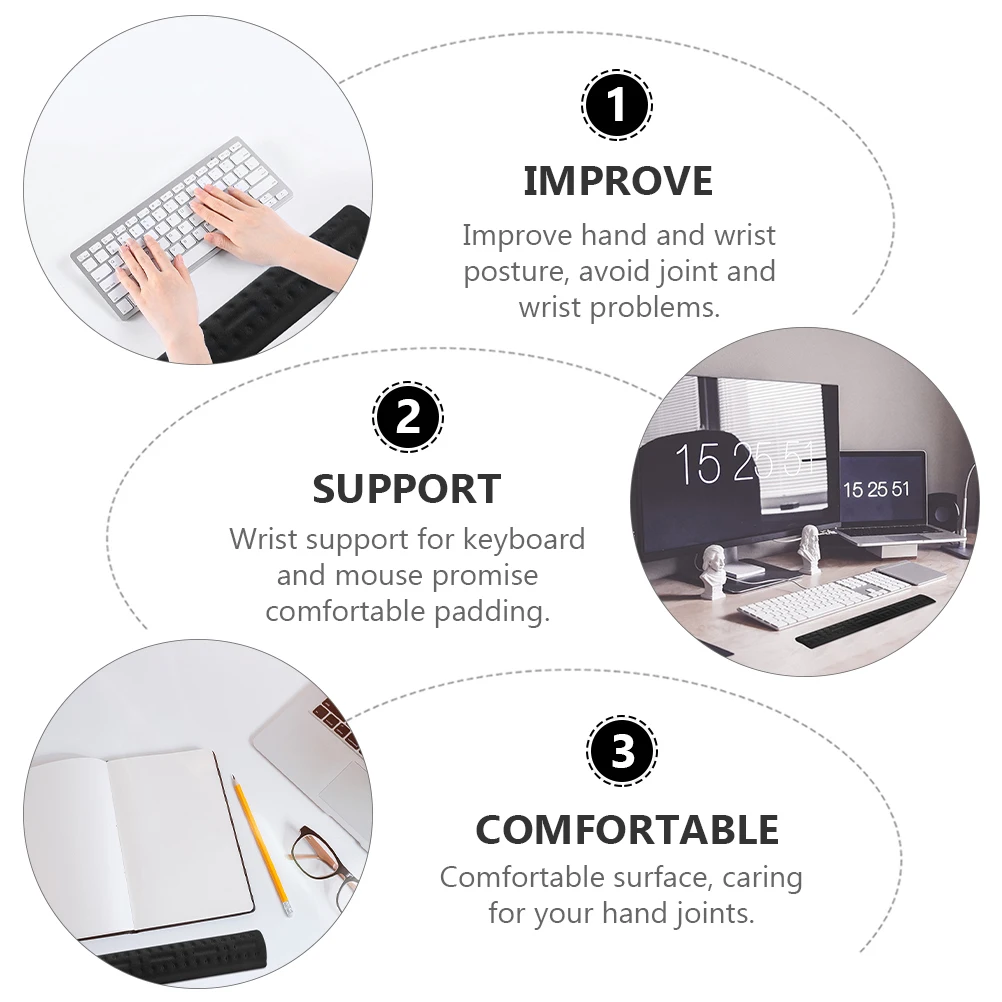 1

IMPROVE

Improve hand and wrist posture, avoid joint and wrist problems.

15 25 51

15 25 51

2

SUPPORT

Wrist support for keyboard and mouse promise comfortable padding.

3

COMFORTABLE

Comfortable surface, caring for your hand joints.