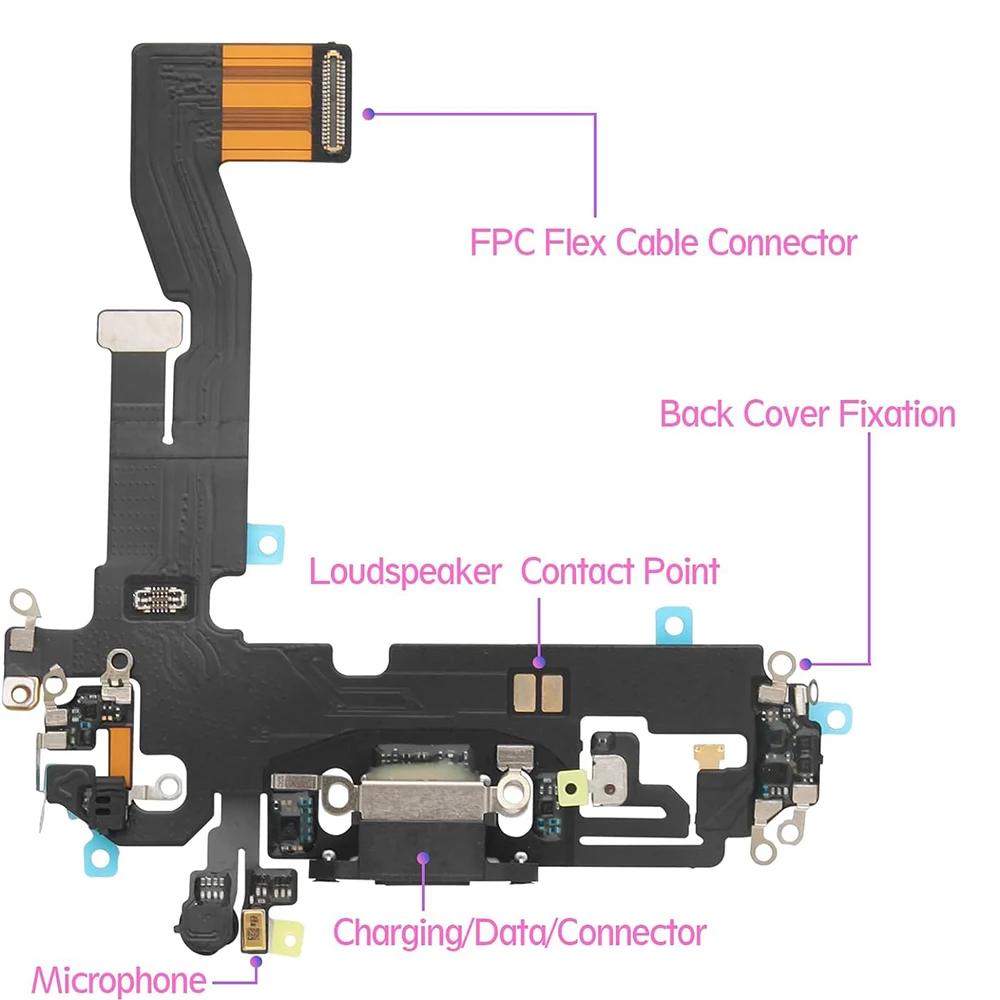 FPC Flex Cable Connector

Back Cover Fixation

Loudspeaker Contact Point

Charging/Data/Connector

Microphone