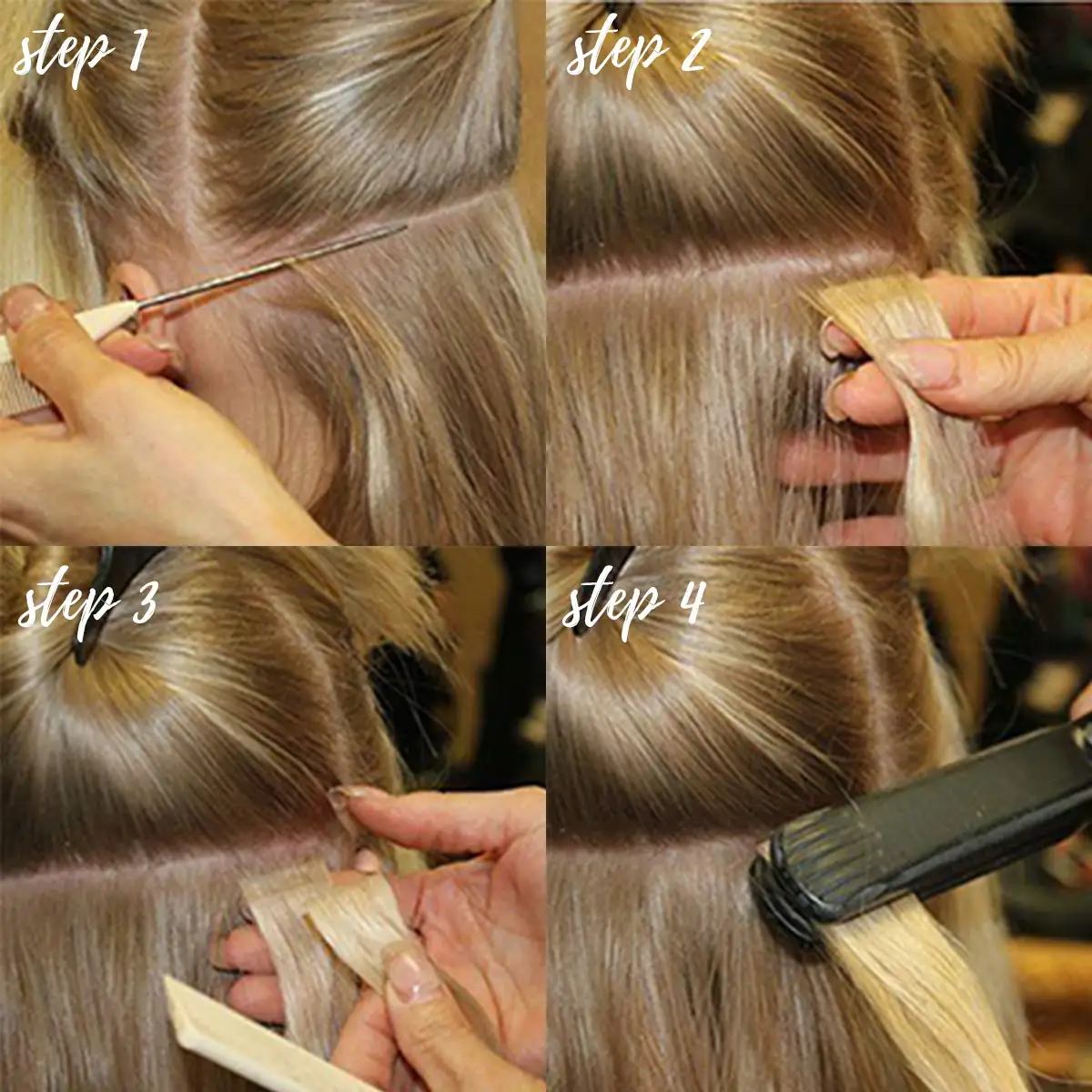 step 1

step 2

step 3

step 4