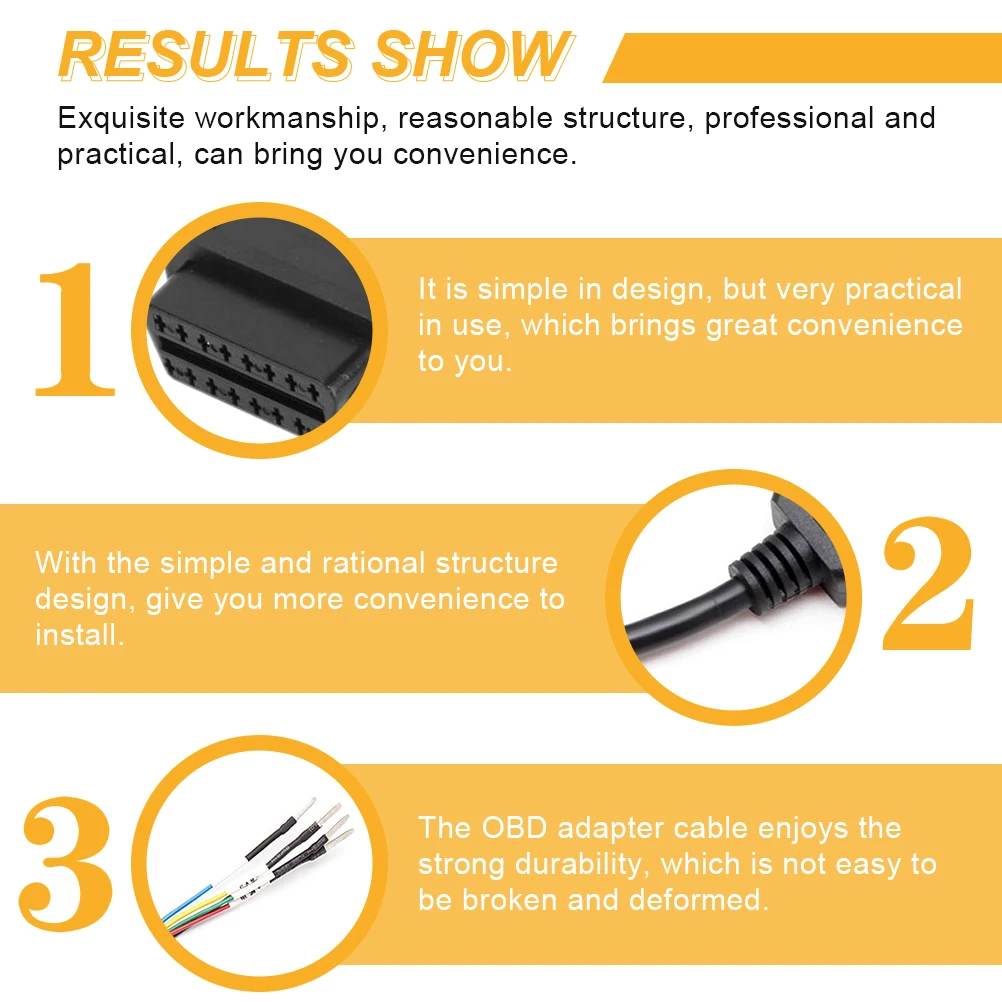 RESULTS SHOW

Exquisite workmanship, reasonable structure, professional and practical, can bring you convenience.

1

It is simple in design, but very practical in use, which brings great convenience to you.

With the simple and rational structure design, give you more convenience to install.

2

3

The OBD adapter cable enjoys the strong durability, which is not easy to be broken and deformed.