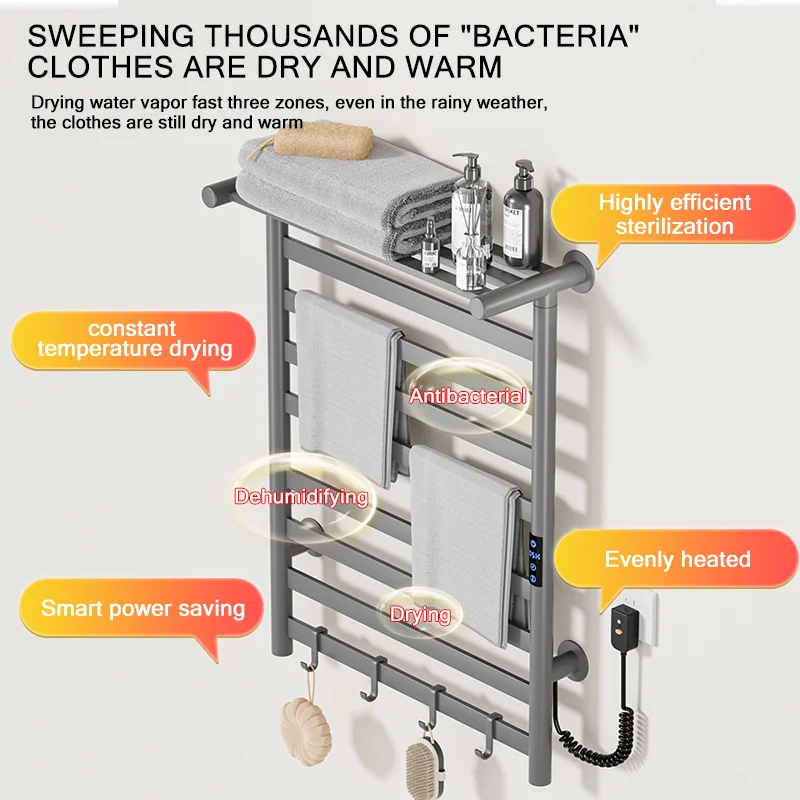 SWEEPING THOUSANDS OF "BACTERIA" CLOTHES ARE DRY AND WARM

Drying water vapor fast three zones, even in the rainy weather, the clothes are still dry and warm

Highly efficient sterilization

constant temperature drying

Antibacterial

Dehumidifying

Evenly heated

Smart power saving

Drying