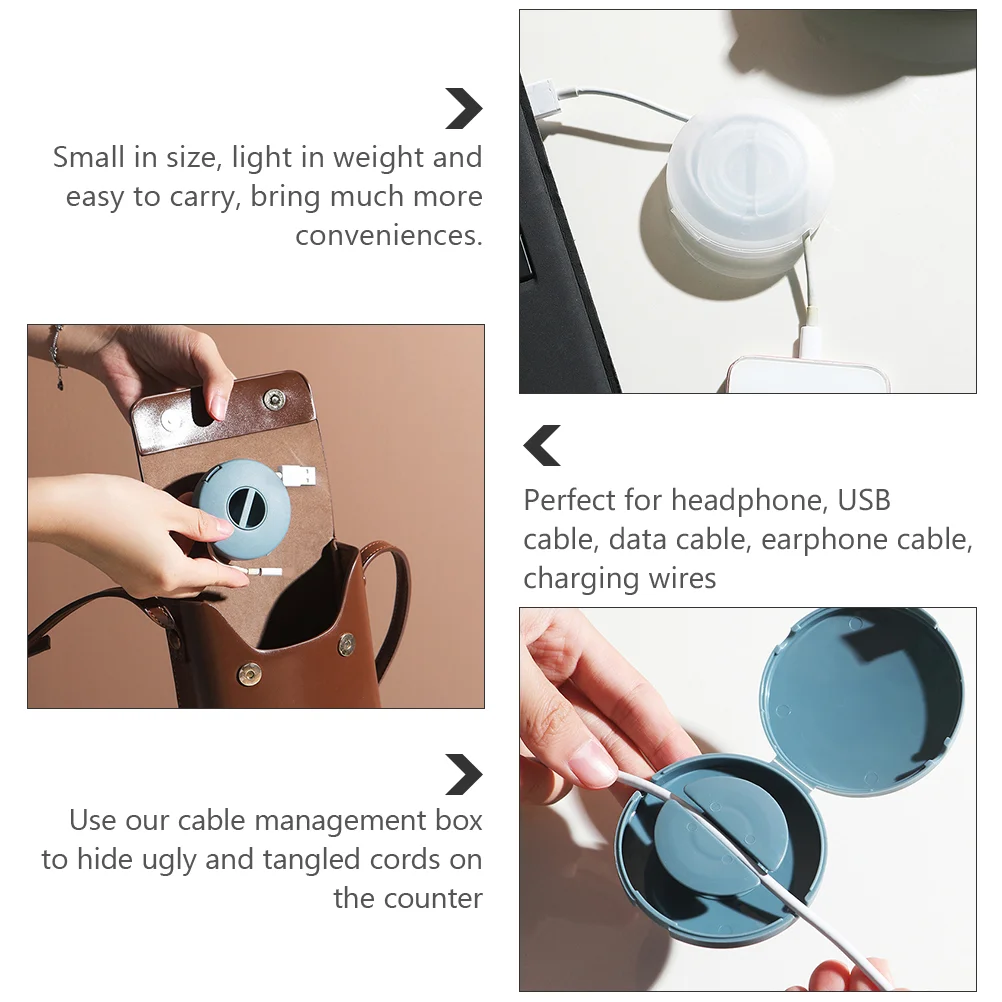 Small in size, light in weight and easy to carry, bring much more conveniences.

Perfect for headphone, USB cable, data cable, earphone cable, charging wires

Use our cable management box to hide ugly and tangled cords on the counter