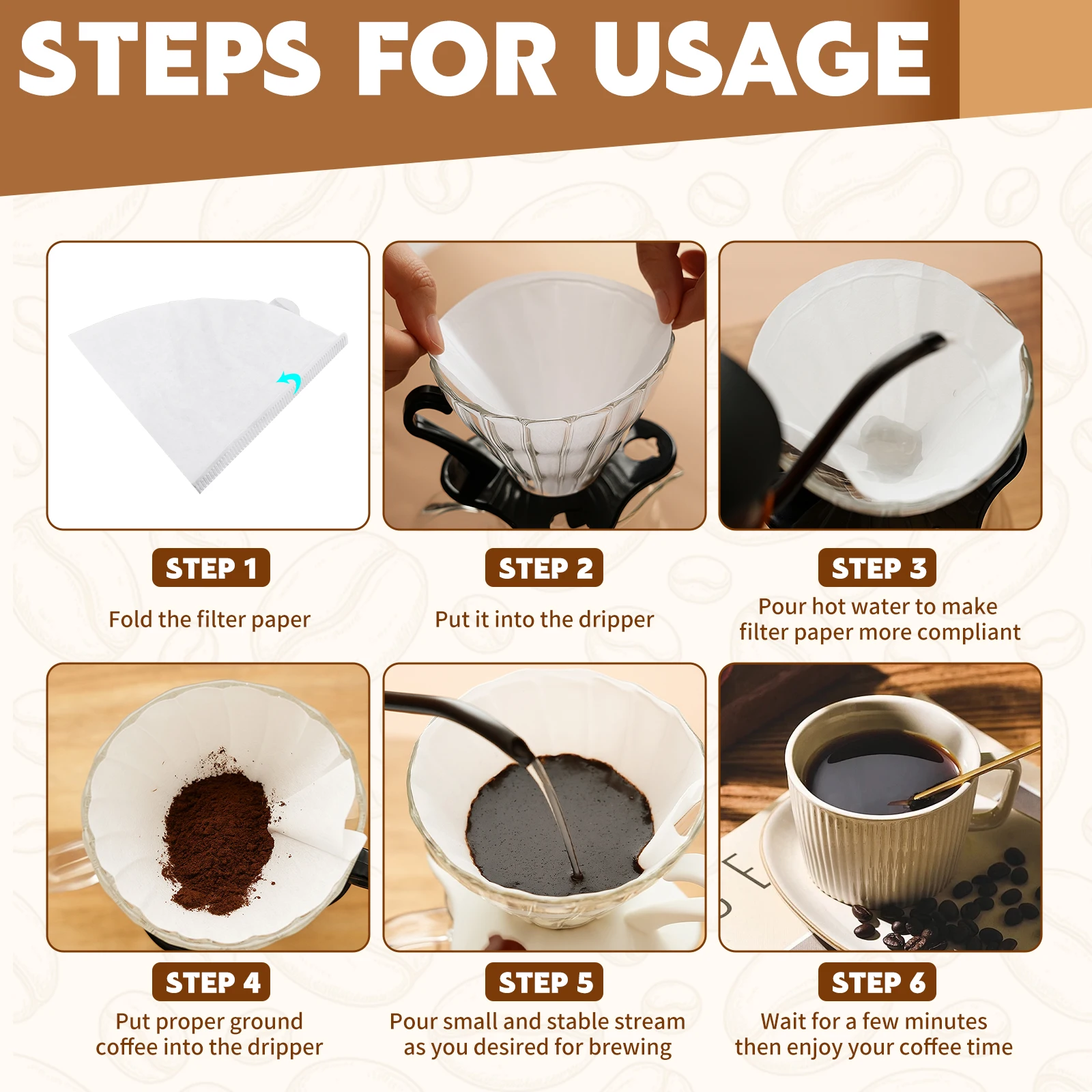 STEPS FOR USAGE

STEP 1

Fold the filter paper

STEP 2

Put it into the dripper

STEP 3

Pour hot water to make filter paper more compliant

STEP 4

Put proper ground coffee into the dripper

STEP 5

Pour small and stable stream as you desired for brewing

STEP 6

Wait for a few minutes then enjoy your coffee time