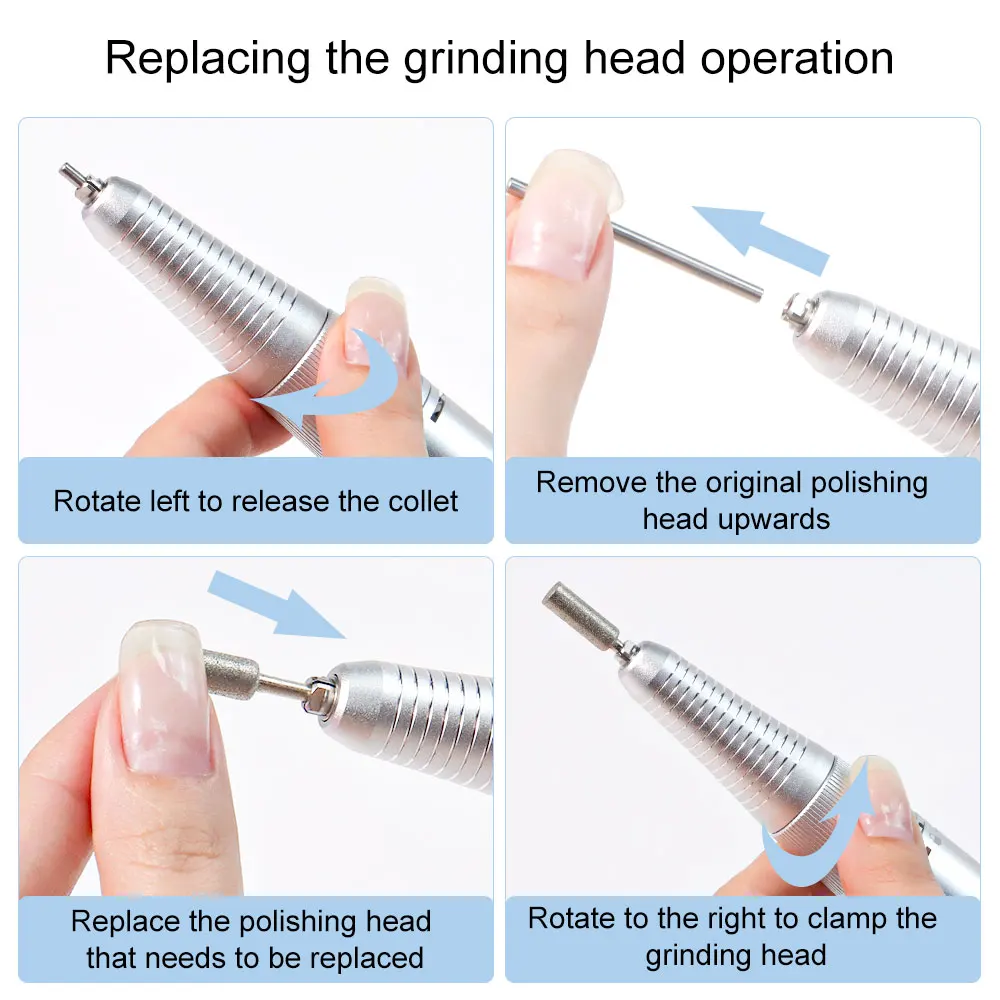 Replacing the grinding head operation

Rotate left to release the collet

Remove the original polishing head upwards

Replace the polishing head that needs to be replaced

Rotate to the right to clamp the grinding head