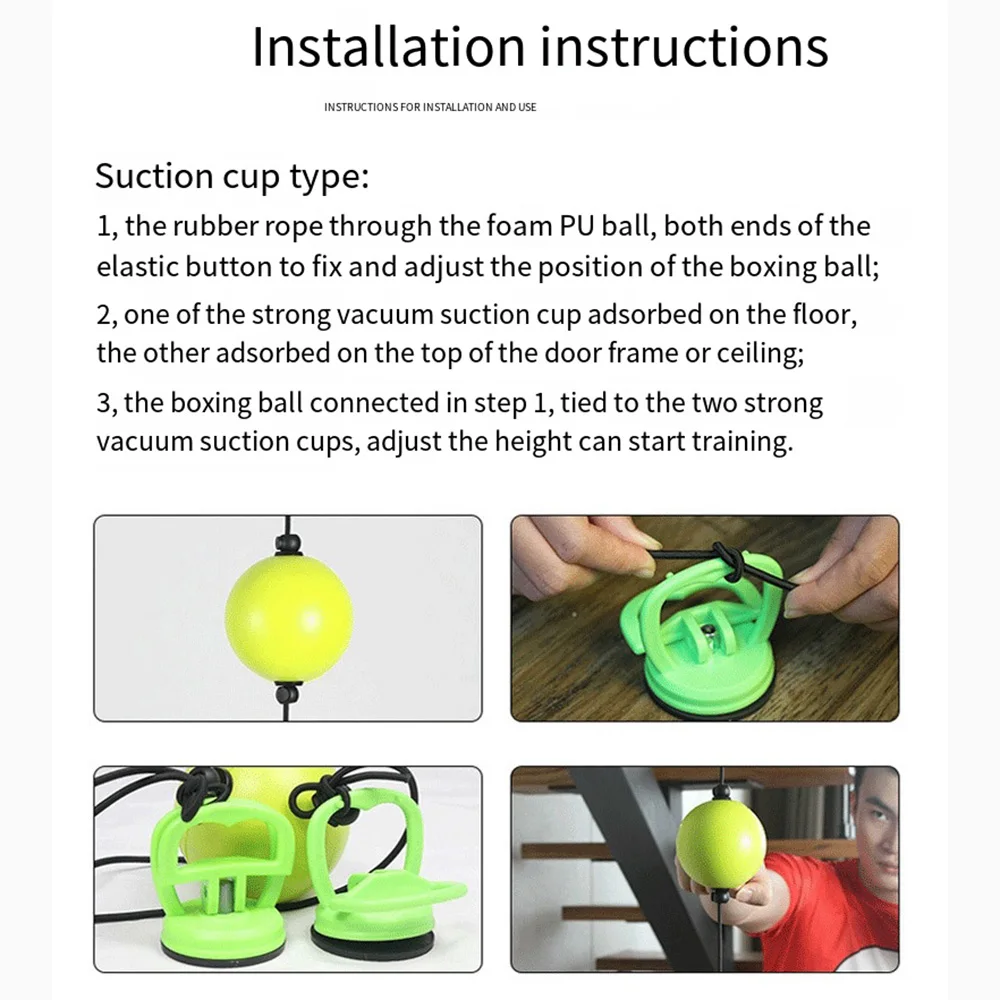 Installation instructions

INSTRUCTIONS FOR INSTALLATION AND USE

Suction cup type:

1, the rubber rope through the foam PU ball, both ends of the elastic button to fix and adjust the position of the boxing ball;

2, one of the strong vacuum suction cup adsorbed on the floor, the other adsorbed on the top of the door frame or ceiling;

3, the boxing ball connected in step 1, tied to the two strong vacuum suction cups, adjust the height can start training.