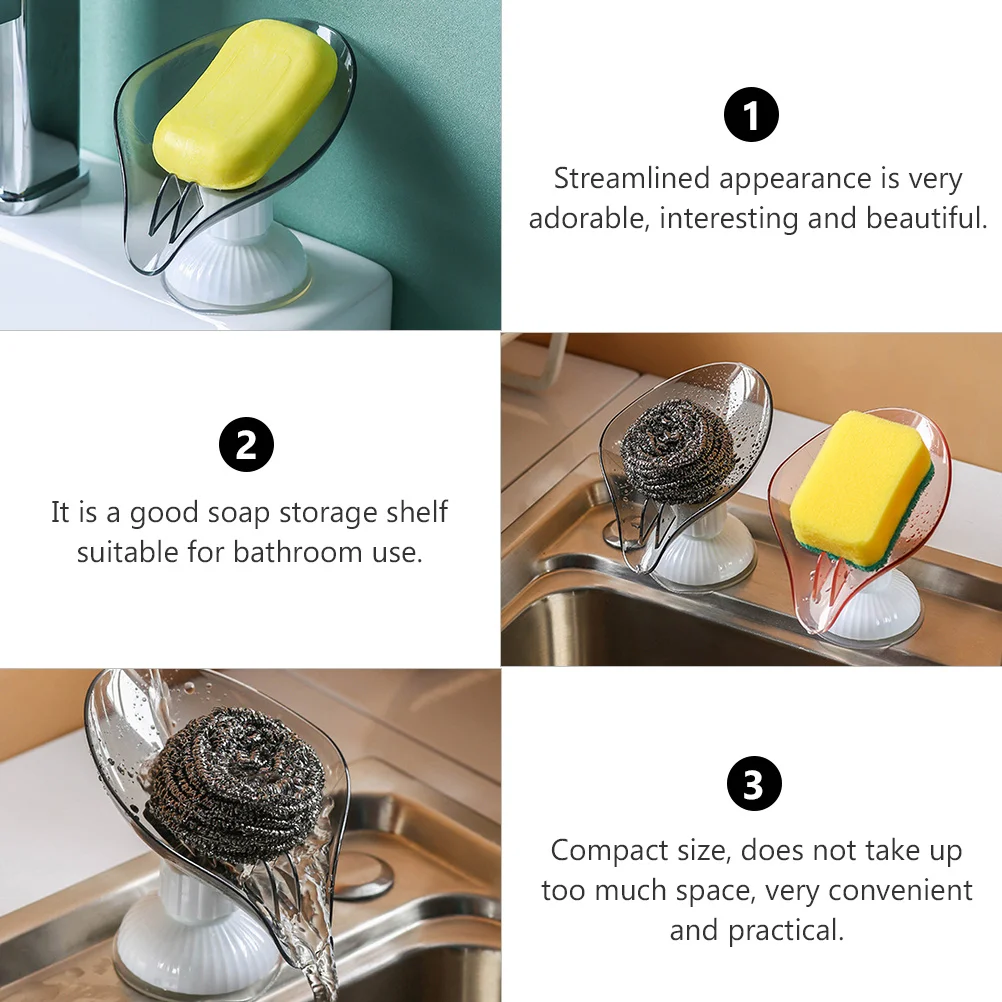 1

Streamlined appearance is very adorable, interesting and beautiful.

2

It is a good soap storage shelf suitable for bathroom use.

3

Compact size, does not take up too much space, very convenient and practical.