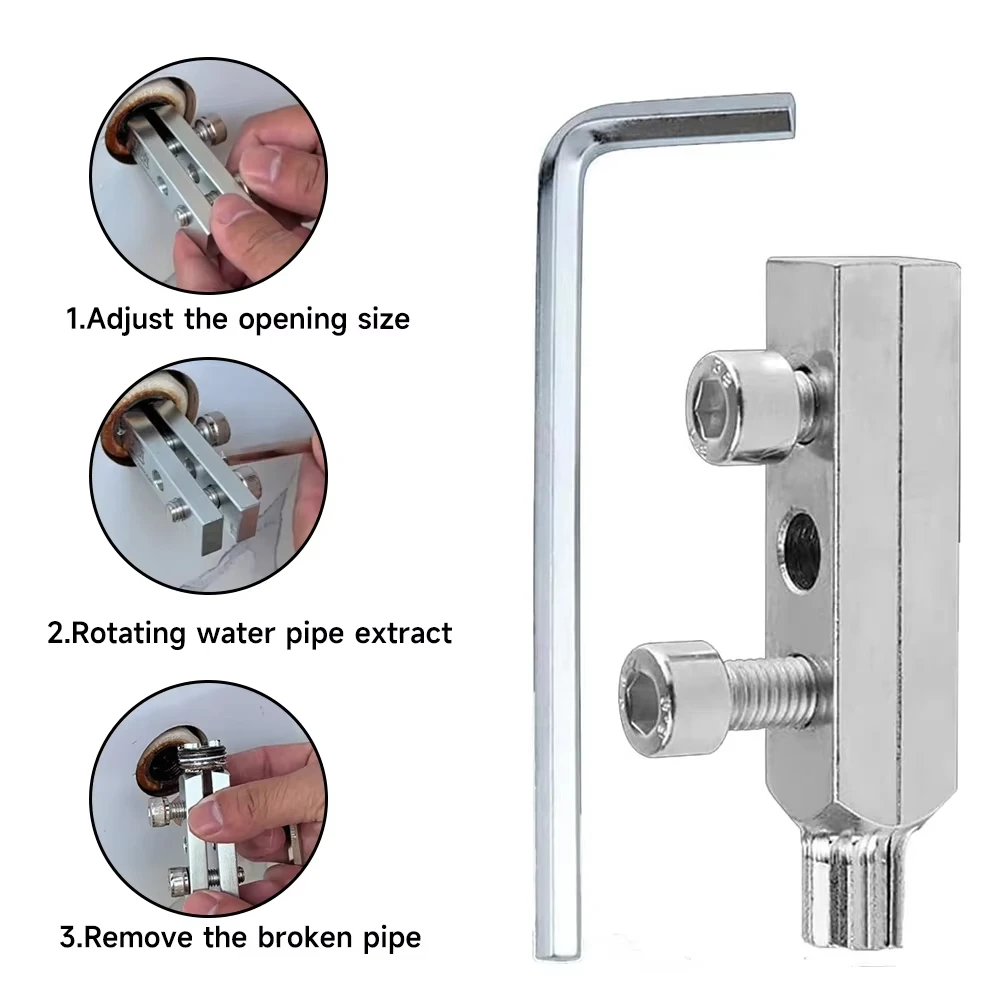 1.Adjust the opening size

2.Rotating water pipe extract

3.Remove the broken pipe