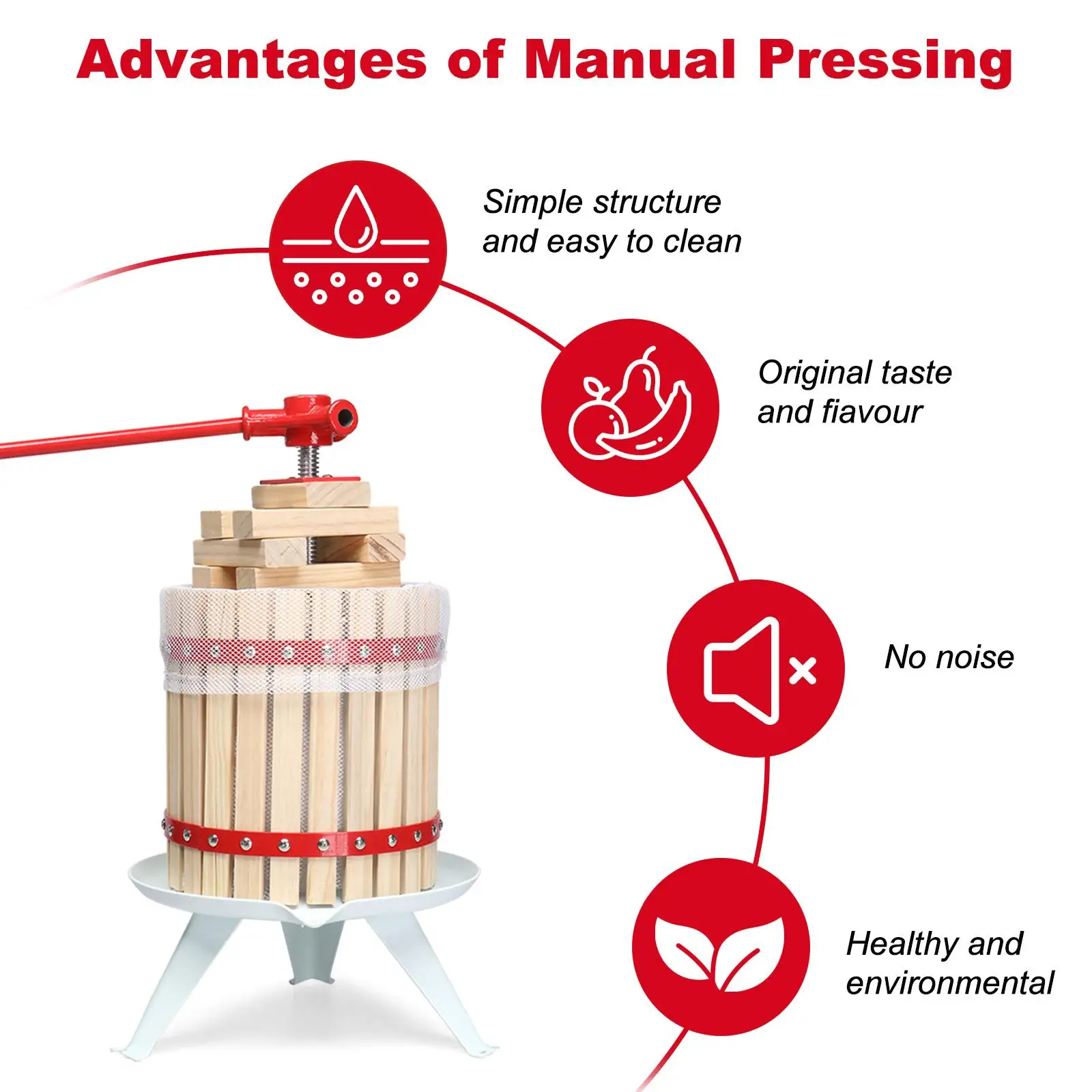 Advantages of Manual Pressing

Simple structure and easy to clean

Original taste and fiavour

No noise

Healthy and environmental