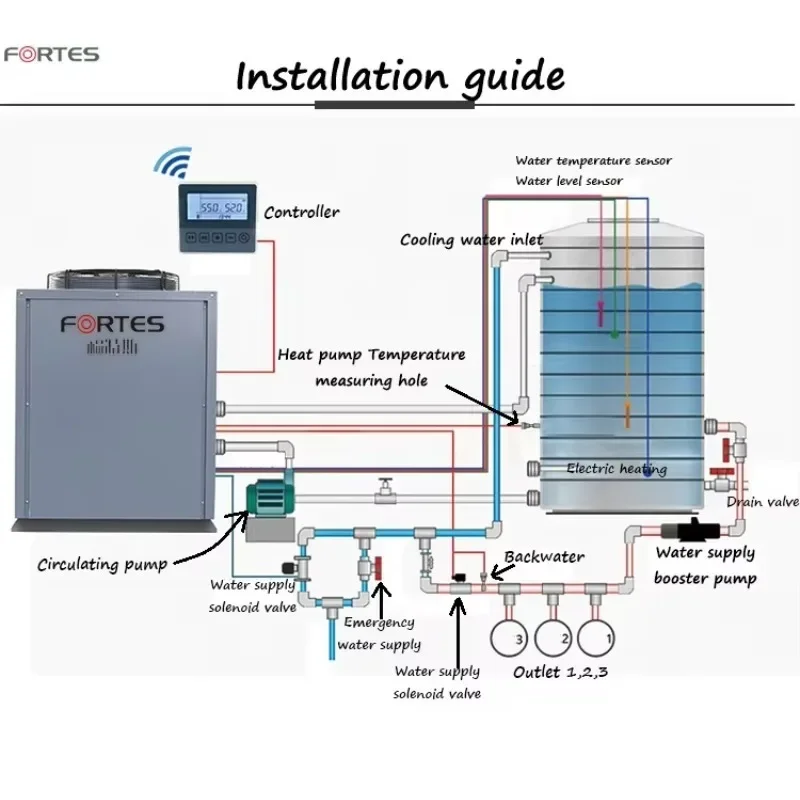 FORTES

Installation guide

Water temperature sensor
Water level sensor

550 520

Controller

Cooling water inlet

FORTES

Heat pump Temperature measuring hole

Electric heating

Drain valve

Circulating pump

Water supply solenoid valve

Emergency water supply

Backwater

Water supply booster pump

Water supply solenoid valve

3 2 1

Outlet 1,2,3