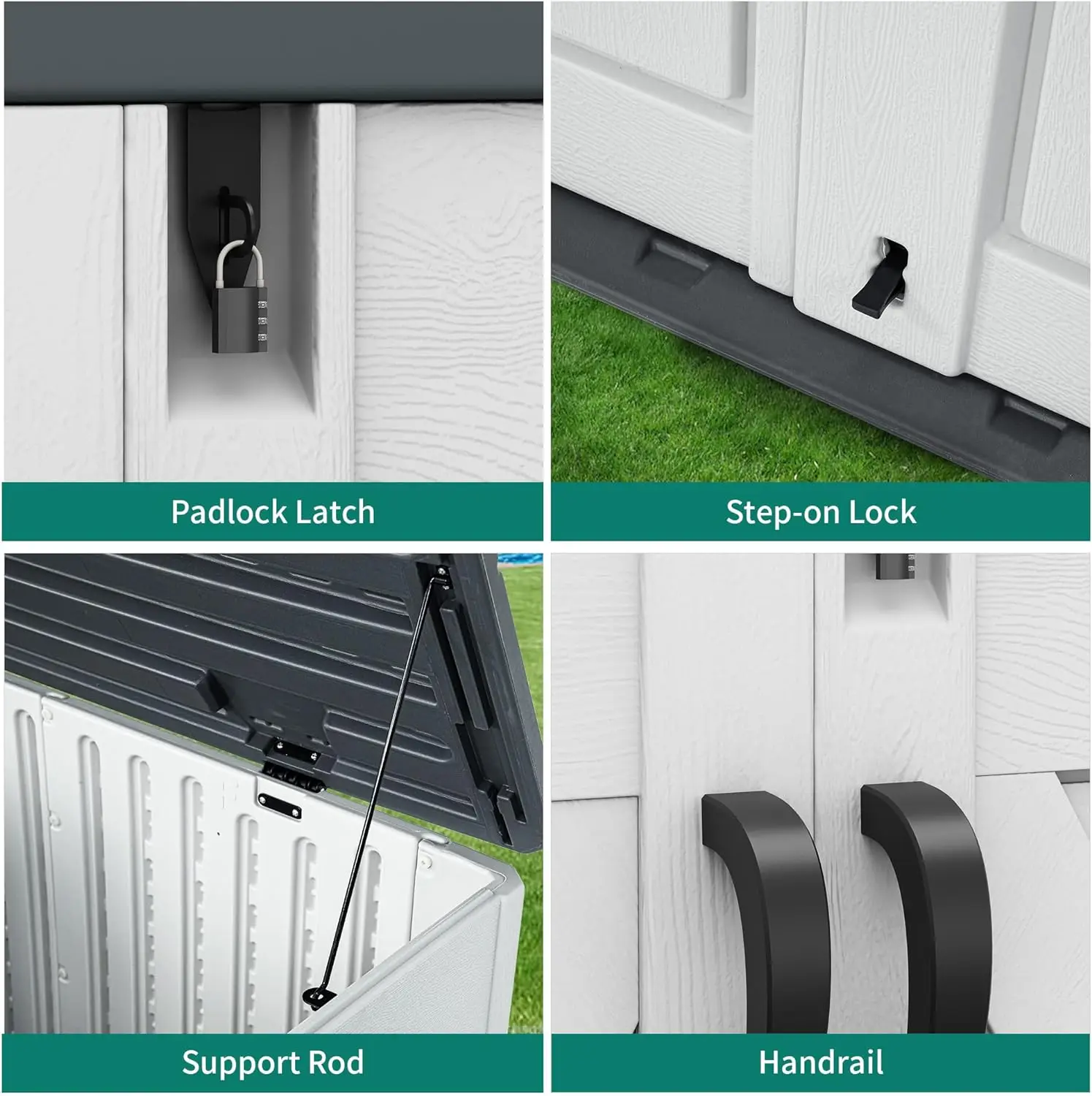 Padlock Latch

Step-on Lock

Support Rod

Handrail