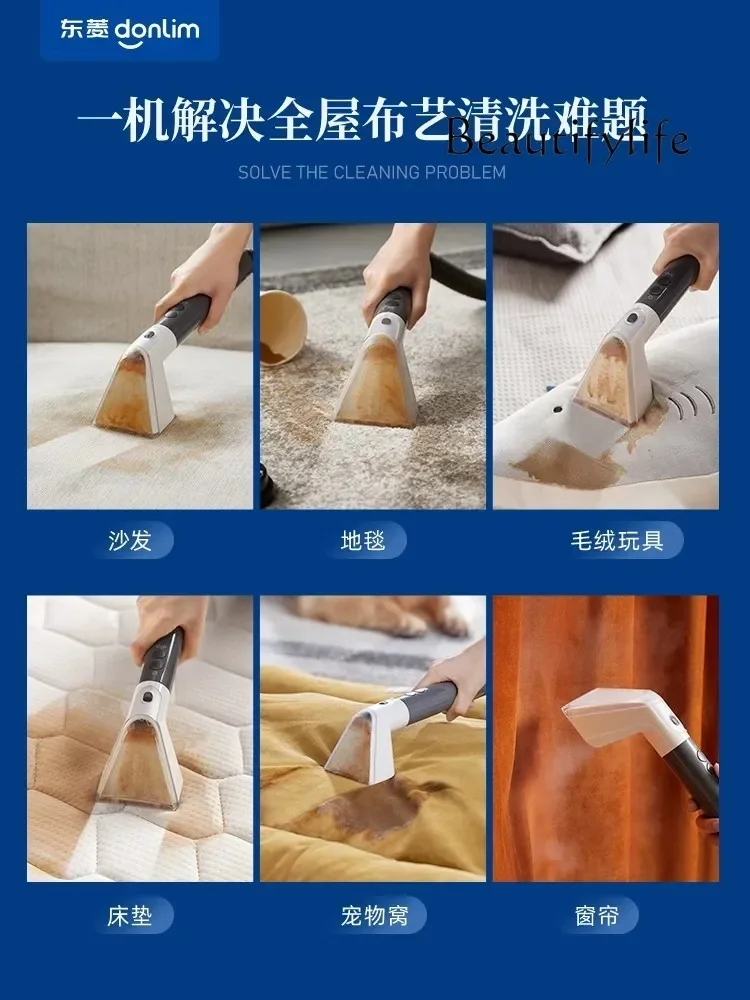 东菱 donlim

一机解决全屋布艺清洗难题

Beautifylife

SOLVE THE CLEANING PROBLEM

沙发

地毯

毛绒玩具

床垫

宠物窝

窗帘