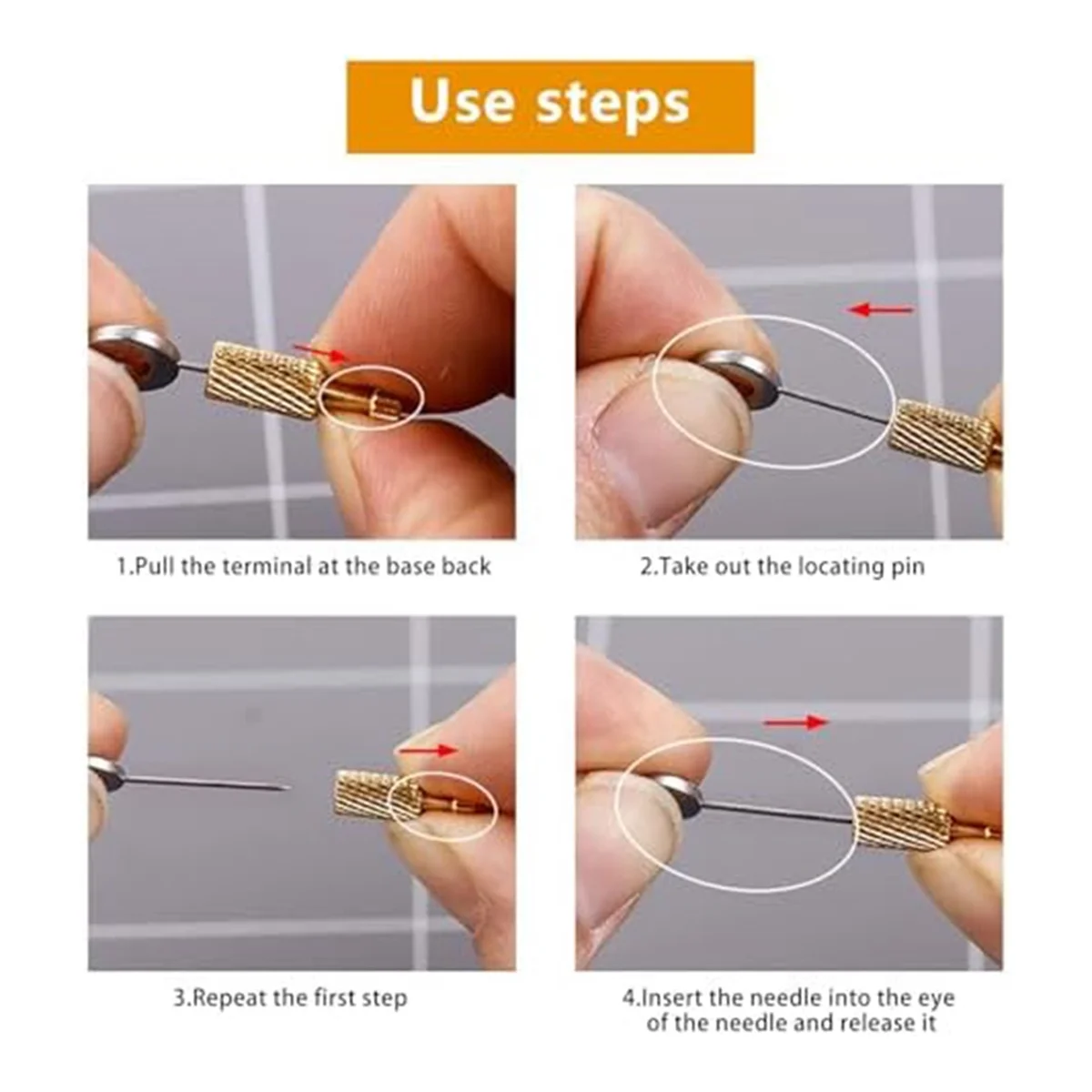 Use steps

1.Pull the terminal at the base back

2.Take out the locating pin

3.Repeat the first step

4.Insert the needle into the eye of the needle and release it