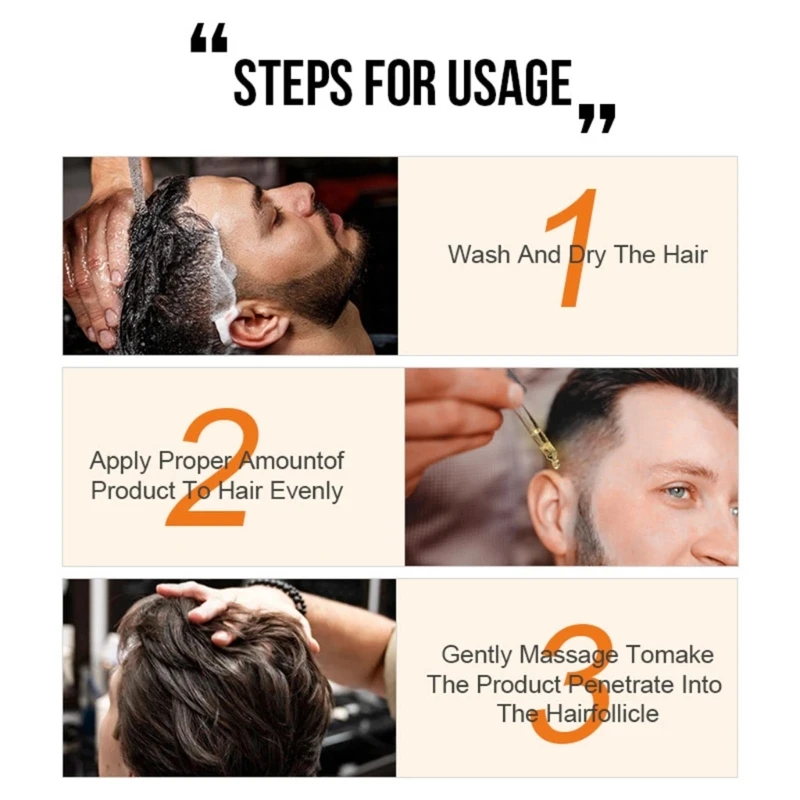 “STEPS FOR USAGE”

1
Wash And Dry The Hair

2
Apply Proper Amountof Product To Hair Evenly

3
Gently Massage Tomake The Product Penetrate Into The Hairfollicle