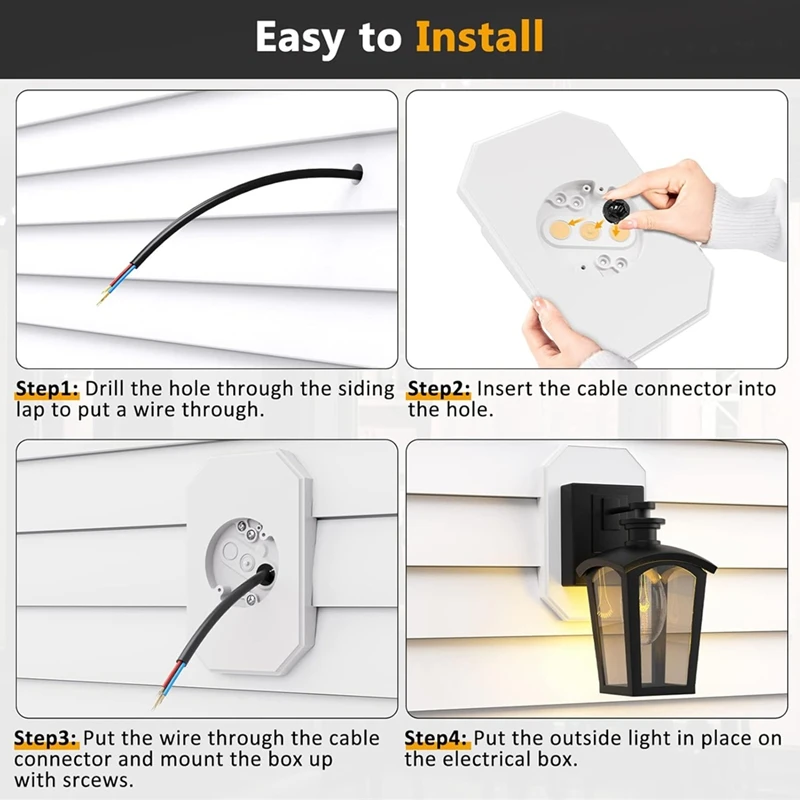 Easy to Install

Step1: Drill the hole through the siding lap to put a wire through.

Step2: Insert the cable connector into the hole.

Step3: Put the wire through the cable connector and mount the box up with srcews.

Step4: Put the outside light in place on the electrical box.