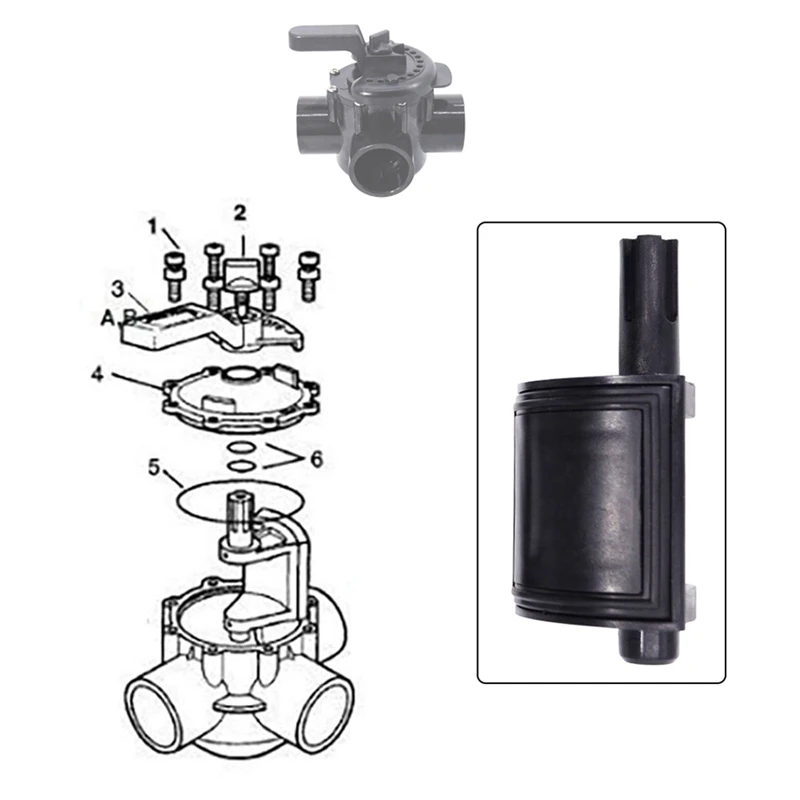 1
2
3
A B
4
6
5