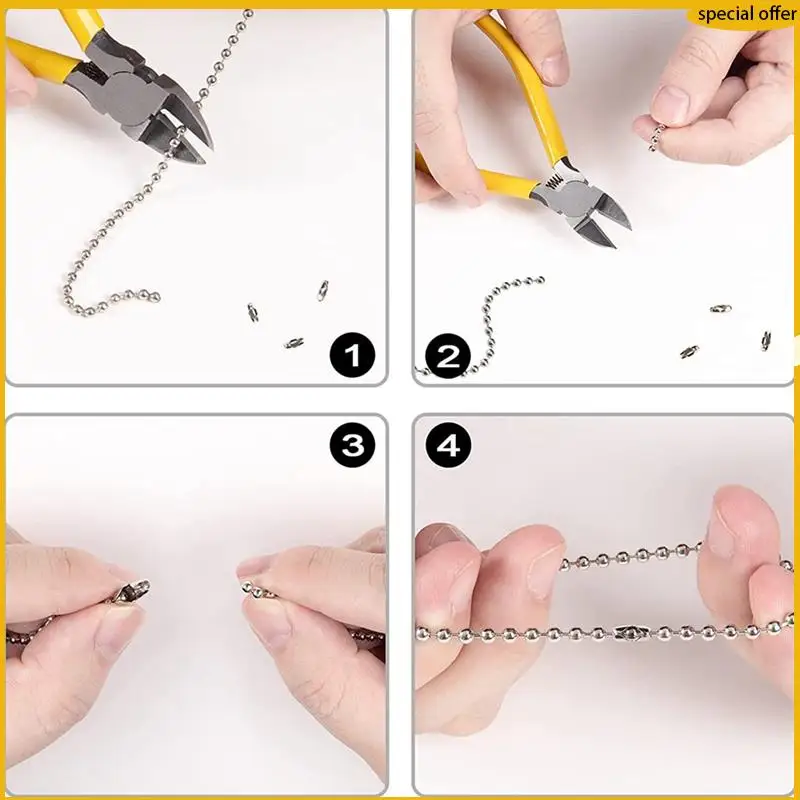 special offer

1

2

3

4