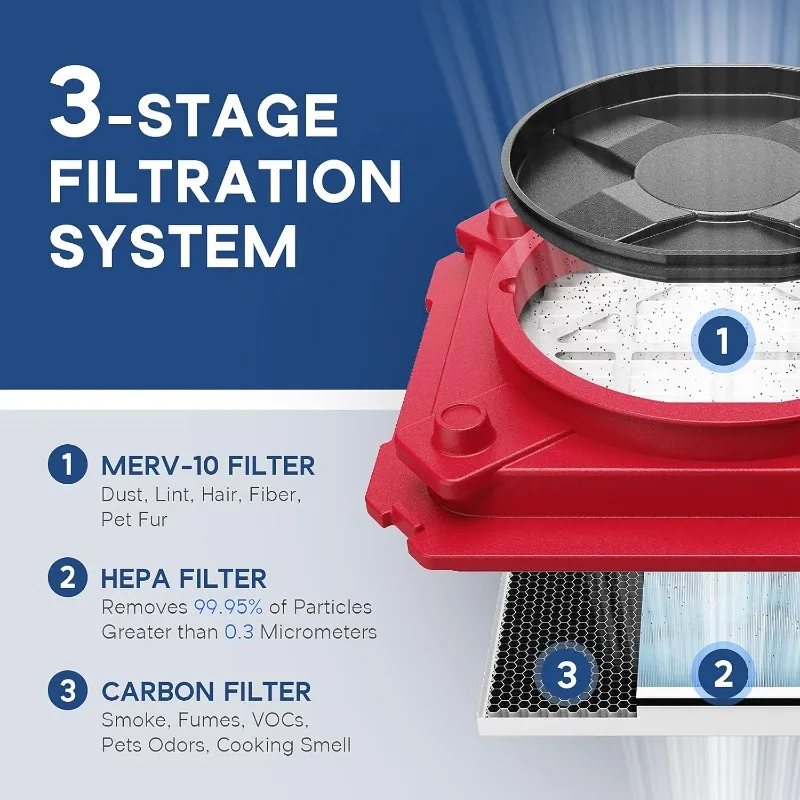 3-STAGE FILTRATION SYSTEM

1

1 MERV-10 FILTER
Dust, Lint, Hair, Fiber, Pet Fur

2 HEPA FILTER
Removes 99.95% of Particles Greater than 0.3 Micrometers

3 CARBON FILTER
Smoke, Fumes, VOCs, Pets Odors, Cooking Smell

3

2