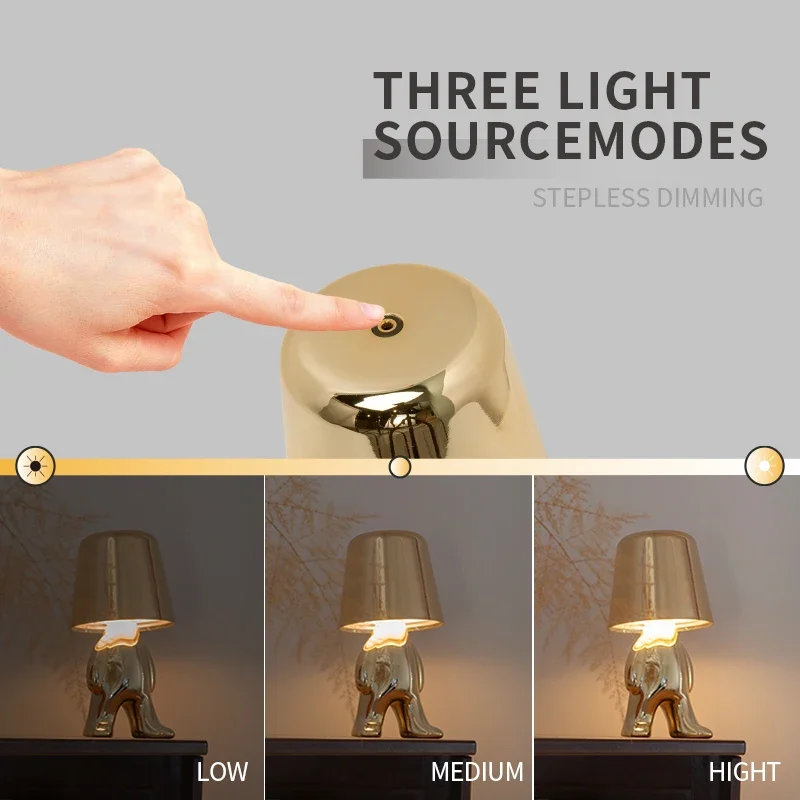 THREE LIGHT SOURCEMODES

STEPLESS DIMMING

LOW

MEDIUM

HIGHT