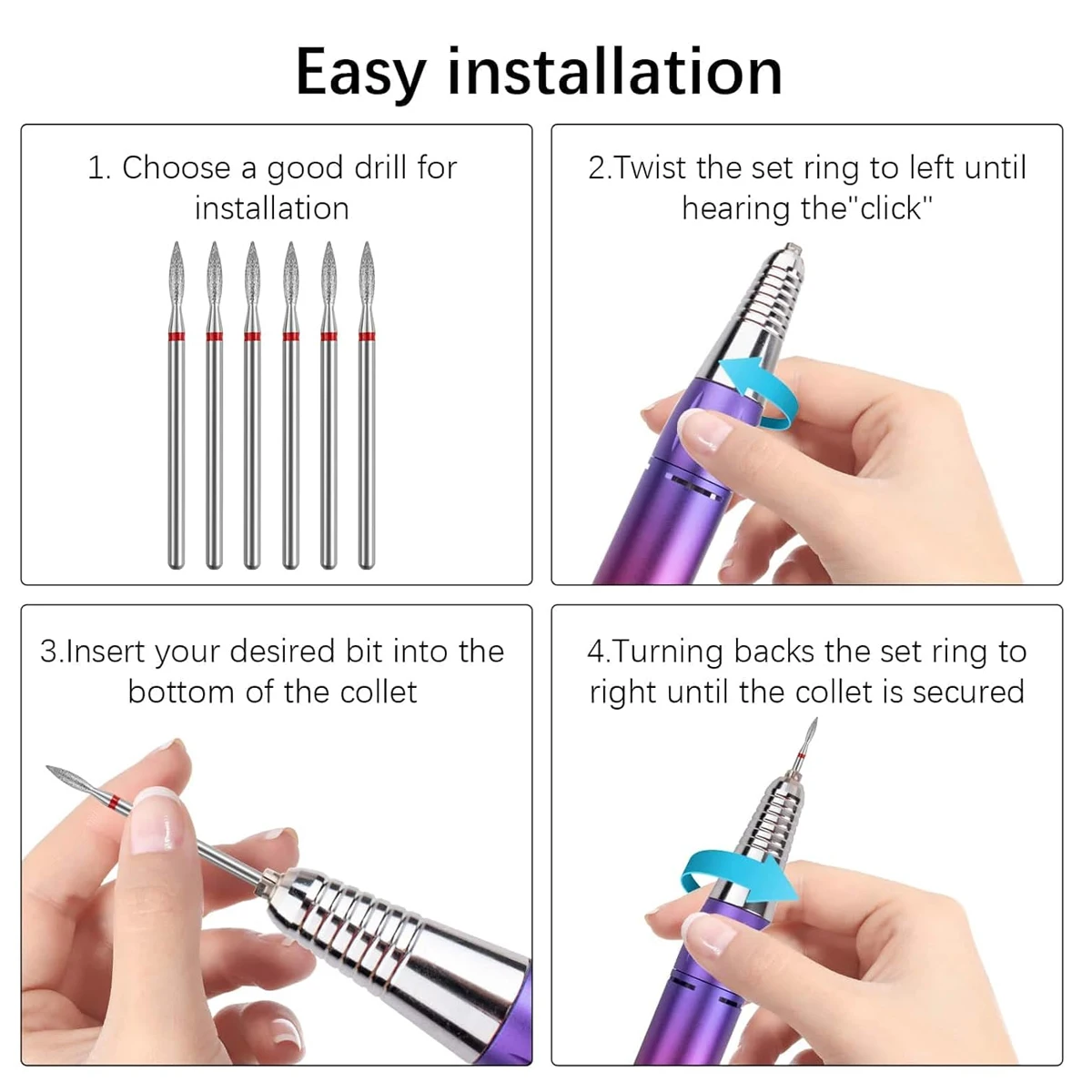 Easy installation

1. Choose a good drill for installation

2.Twist the set ring to left until hearing the"click"

3.Insert your desired bit into the bottom of the collet

4.Turning backs the set ring to right until the collet is secured