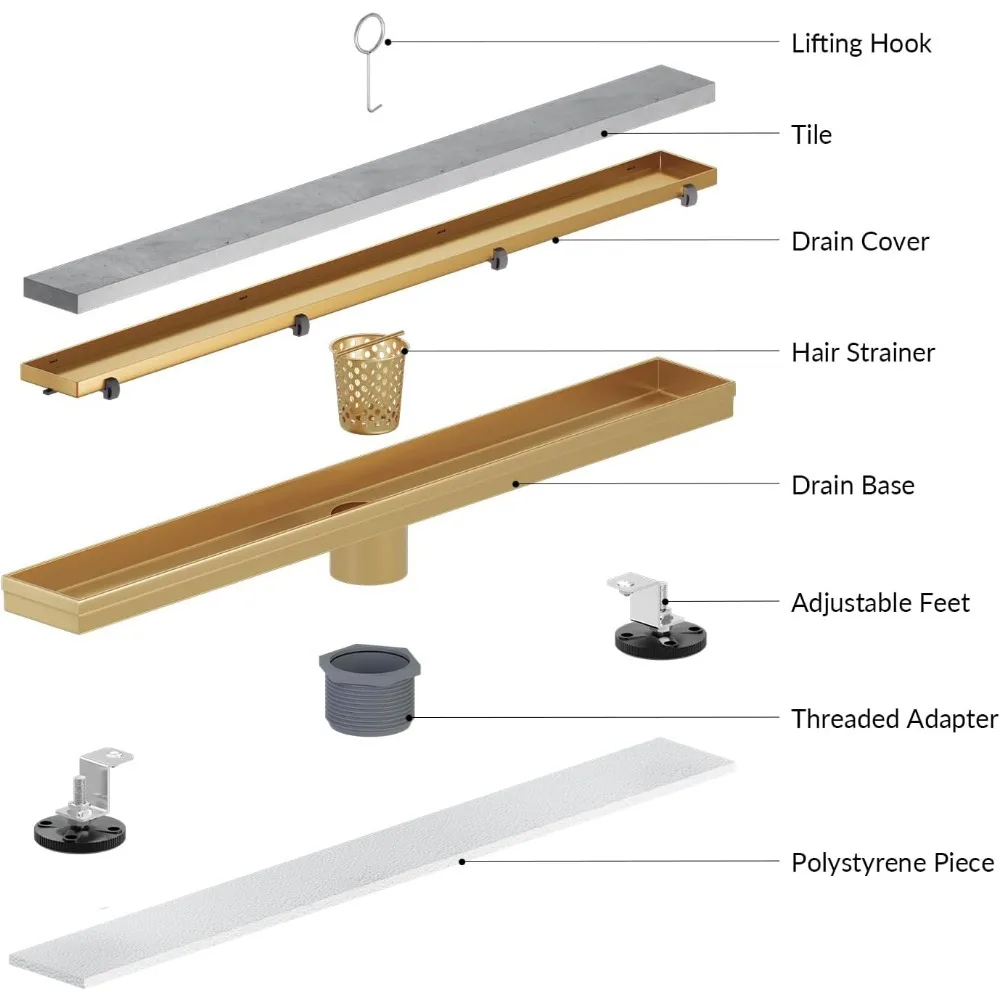 Lifting Hook

Tile

Drain Cover

Hair Strainer

Drain Base

Adjustable Feet

Threaded Adapter

Polystyrene Piece