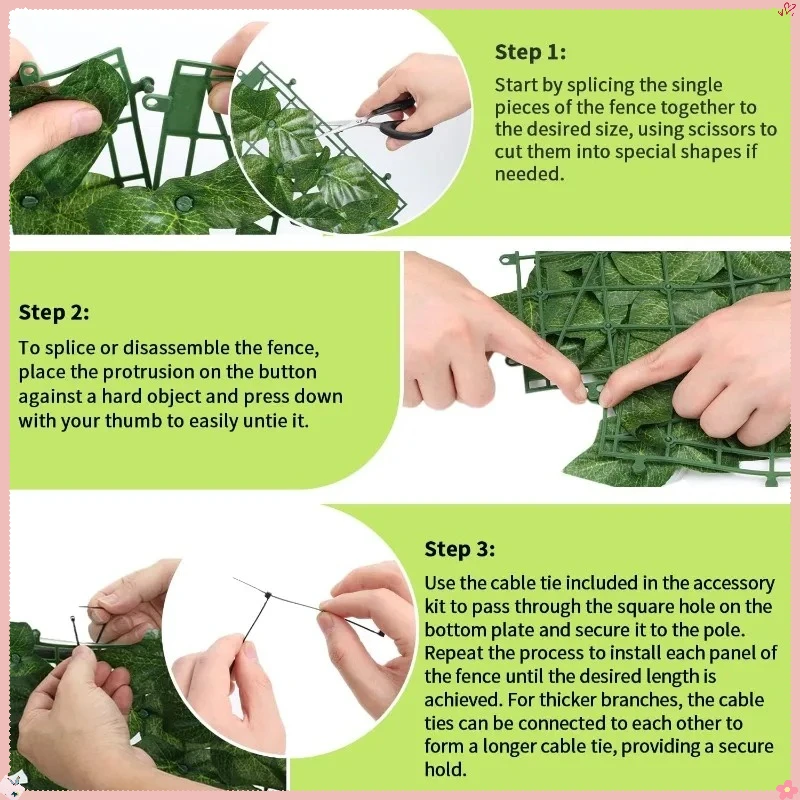 Step 1:
Start by splicing the single pieces of the fence together to the desired size, using scissors to cut them into special shapes if needed.

Step 2:
To splice or disassemble the fence, place the protrusion on the button against a hard object and press down with your thumb to easily untie it.

Step 3:
Use the cable tie included in the accessory kit to pass through the square hole on the bottom plate and secure it to the pole. Repeat the process to install each panel of the fence until the desired length is achieved. For thicker branches, the cable ties can be connected to each other to form a longer cable tie, providing a secure hold.