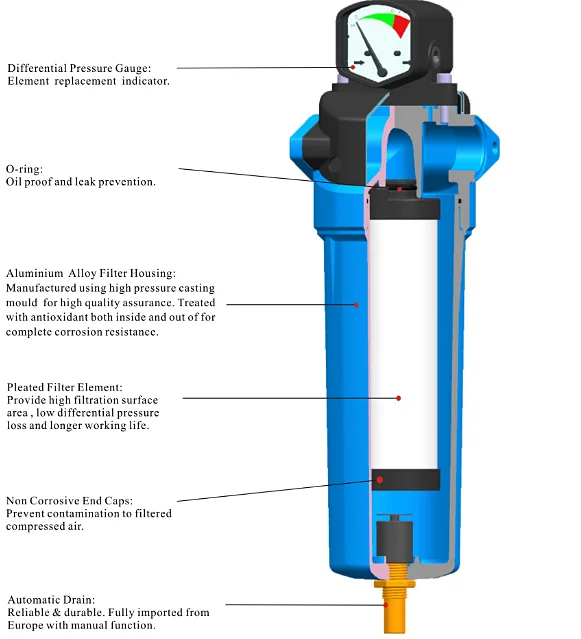 Differential Pressure Gauge:
Element replacement indicator.

O-ring:
Oil proof and leak prevention.

Aluminium Alloy Filter Housing:
Manufactured using high pressure casting mould for high quality assurance. Treated with antioxidant both inside and out of for complete corrosion resistance.

Pleated Filter Element:
Provide high filtration surface area , low differential pressure loss and longer working life.

Non Corrosive End Caps:
Prevent contamination to filtered compressed air.

Automatic Drain:
Reliable & durable. Fully imported from Europe with manual function.