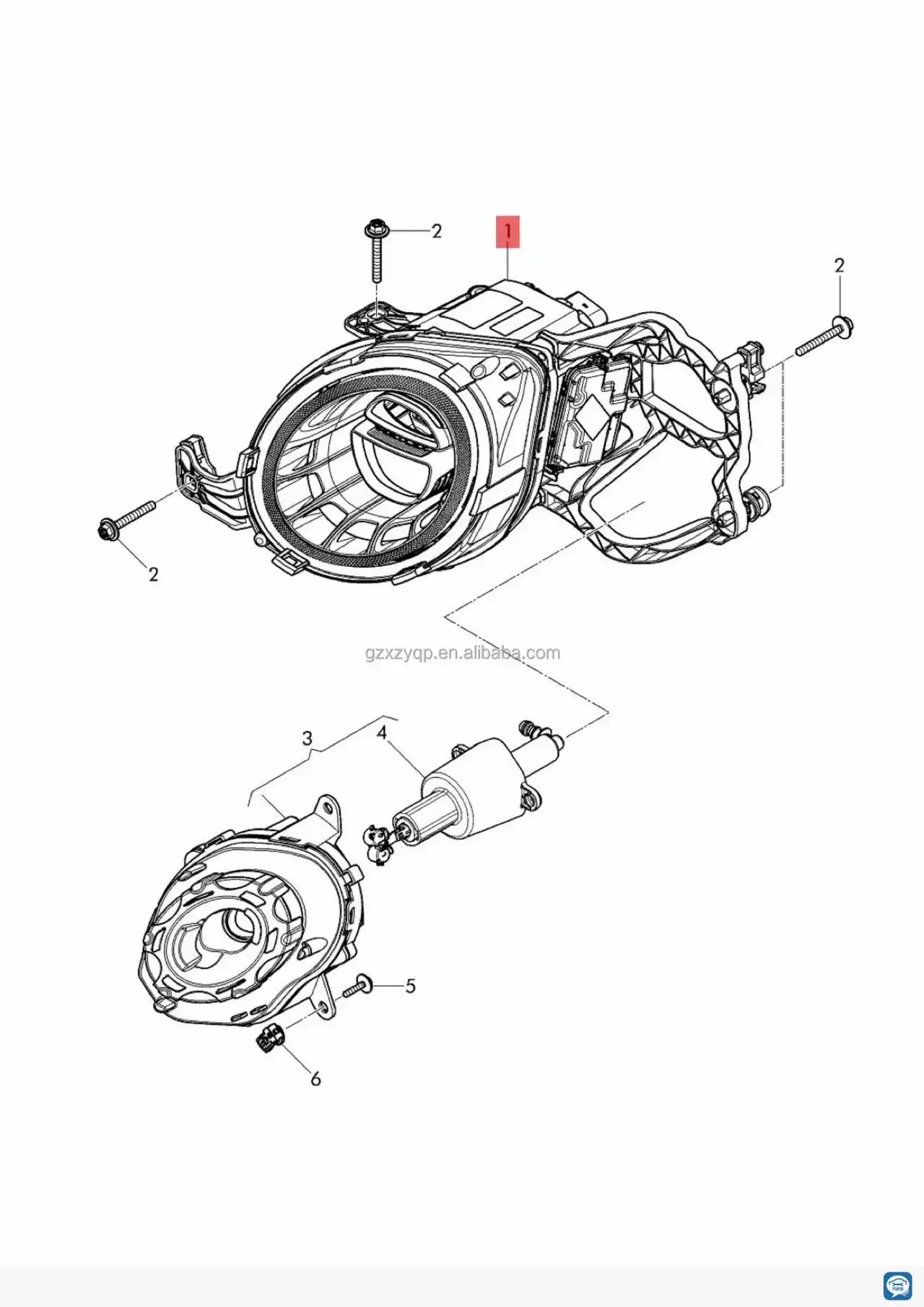 2
1
2
2
gzxzyqp.en.alibaba.com
3
4
5
6