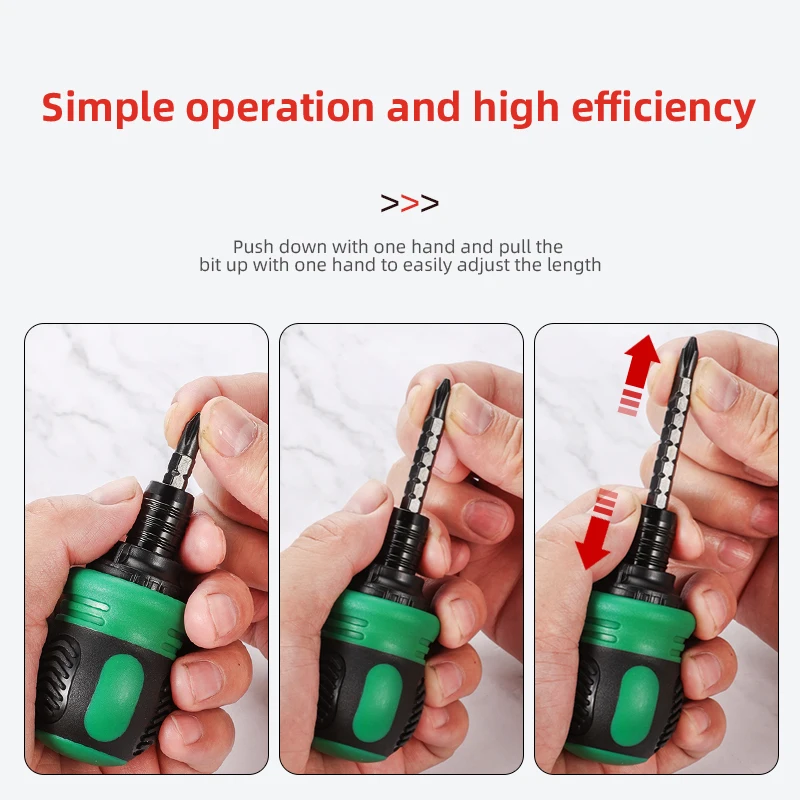 Simple operation and high efficiency

>>>

Push down with one hand and pull the bit up with one hand to easily adjust the length