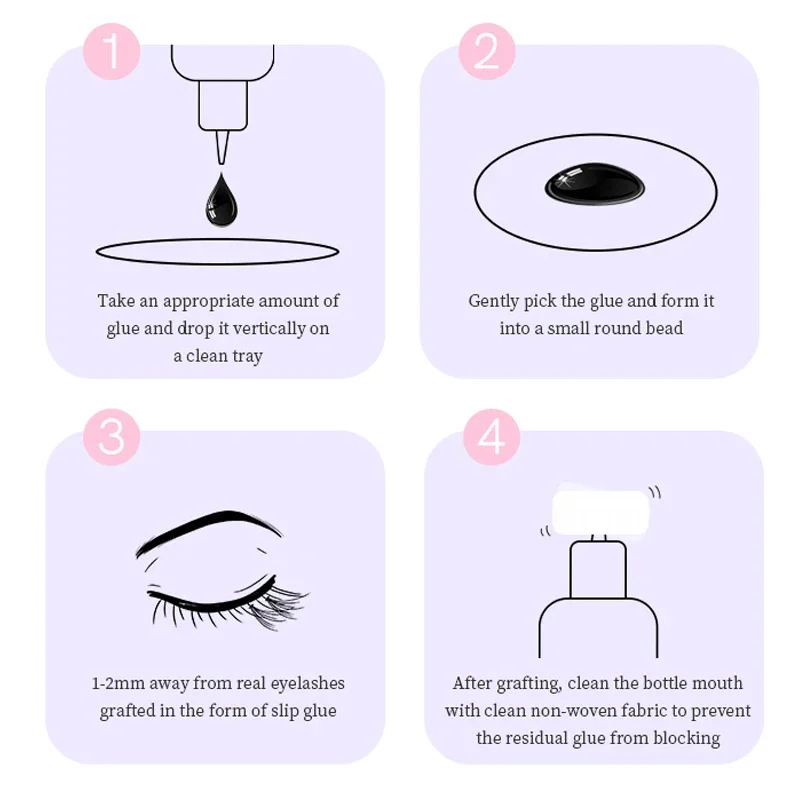 1

Take an appropriate amount of glue and drop it vertically on a clean tray

2

Gently pick the glue and form it into a small round bead

3

1-2mm away from real eyelashes grafted in the form of slip glue

4

After grafting, clean the bottle mouth with clean non-woven fabric to prevent the residual glue from blocking