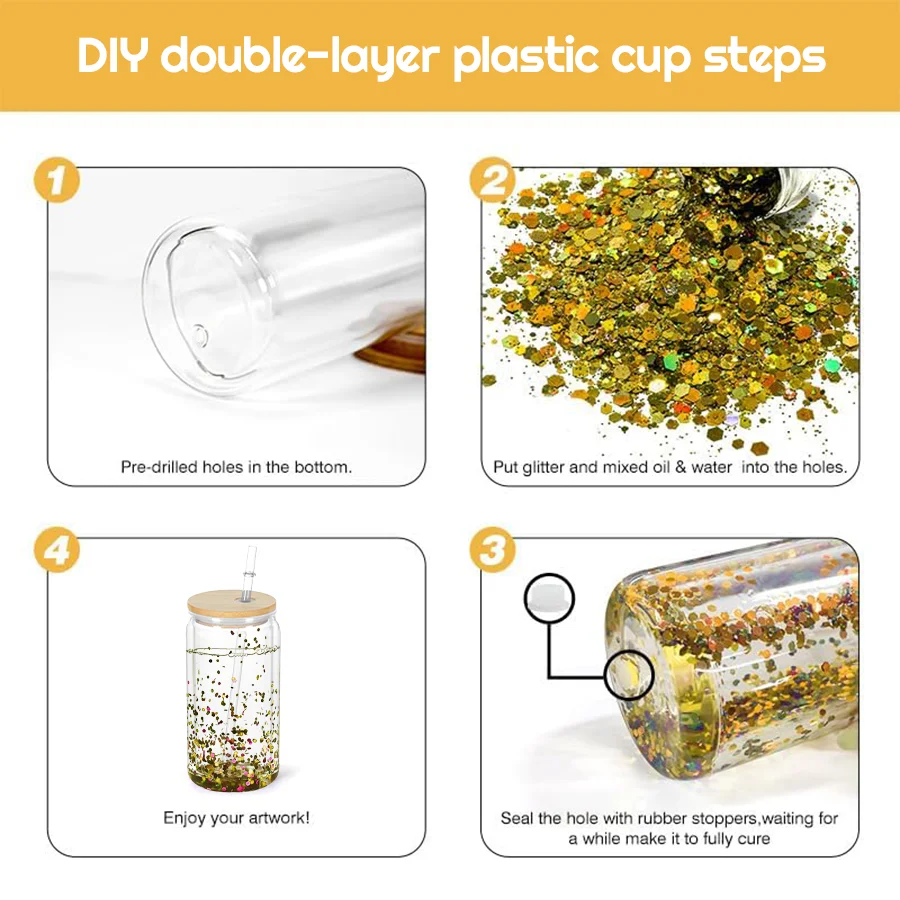 DIY double-layer plastic cup steps

1

Pre-drilled holes in the bottom.

2

Put glitter and mixed oil & water into the holes.

4

Enjoy your artwork!

3

Seal the hole with rubber stoppers,waiting for a while make it to fully cure