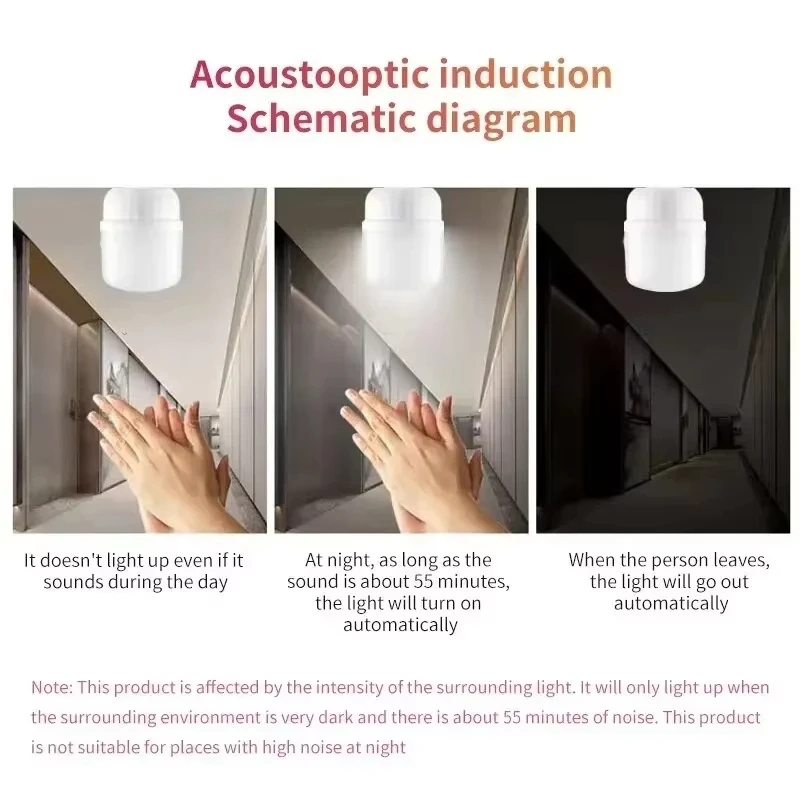 Acoustooptic induction
Schematic diagram

It doesn't light up even if it sounds during the day

At night, as long as the sound is about 55 minutes, the light will turn on automatically

When the person leaves, the light will go out automatically

Note: This product is affected by the intensity of the surrounding light. It will only light up when the surrounding environment is very dark and there is about 55 minutes of noise. This product is not suitable for places with high noise at night