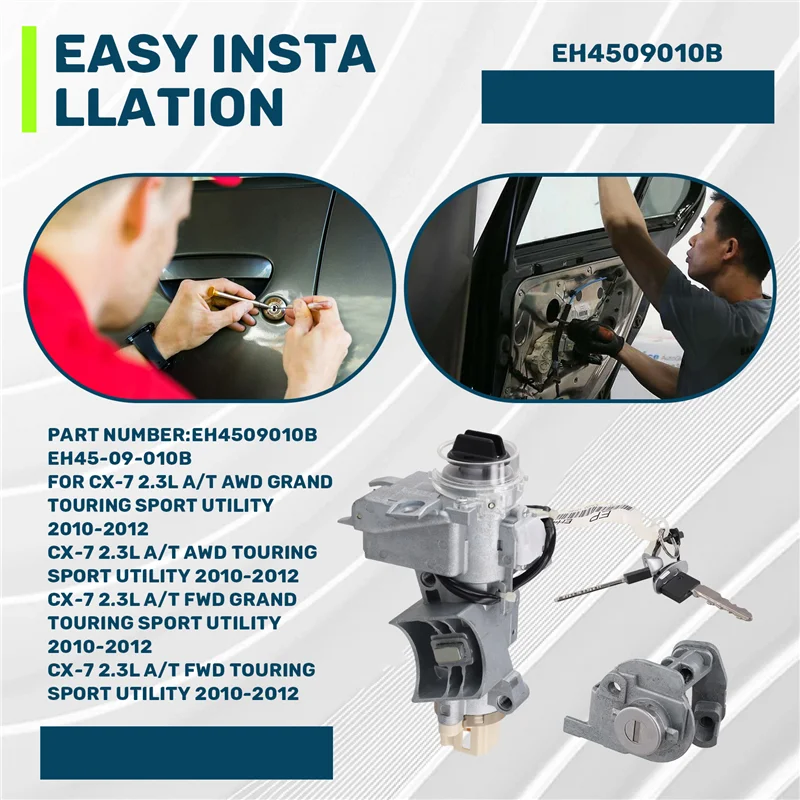 EASY INSTA LLATION

EH4509010B

PART NUMBER:EH4509010B
EH45-09-010B
FOR CX-7 2.3L A/T AWD GRAND TOURING SPORT UTILITY 2010-2012
CX-7 2.3L A/T AWD TOURING SPORT UTILITY 2010-2012
CX-7 2.3L A/T FWD GRAND TOURING SPORT UTILITY 2010-2012
CX-7 2.3L A/T FWD TOURING SPORT UTILITY 2010-2012