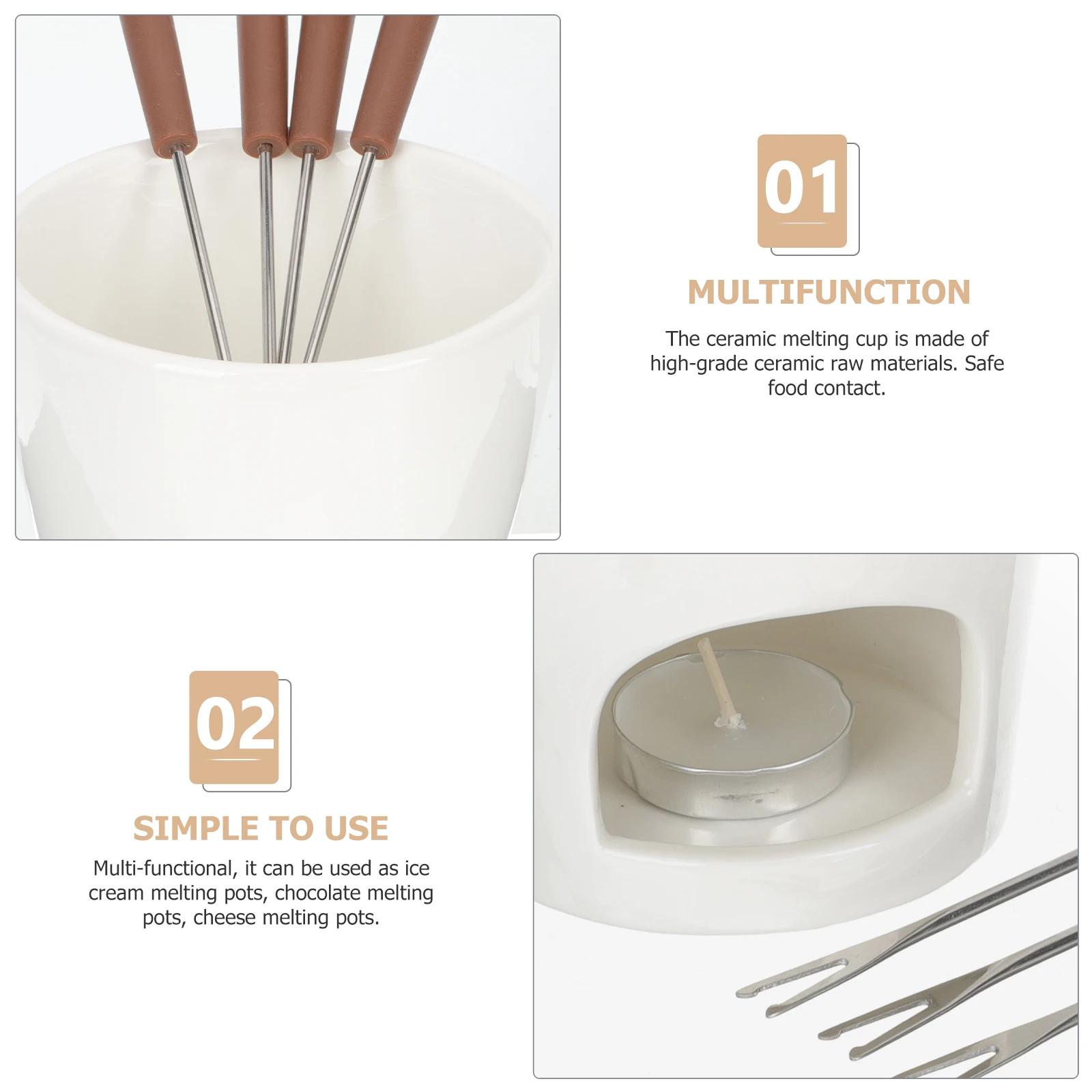 01

MULTIFUNCTION

The ceramic melting cup is made of high-grade ceramic raw materials. Safe food contact.

02

SIMPLE TO USE

Multi-functional, it can be used as ice cream melting pots, chocolate melting pots, cheese melting pots.