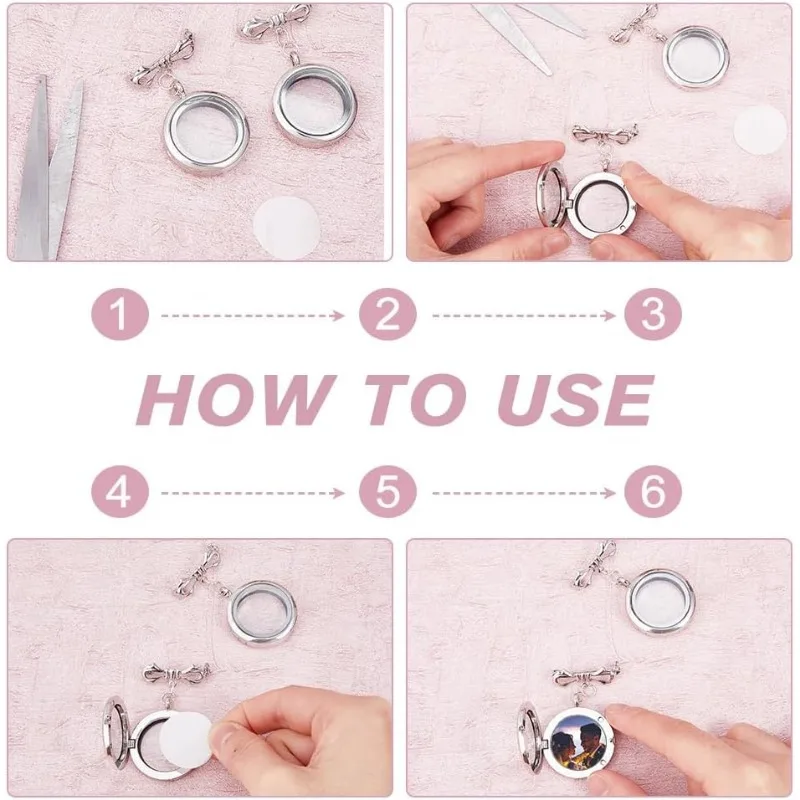 1 2 3

HOW TO USE

4 5 6