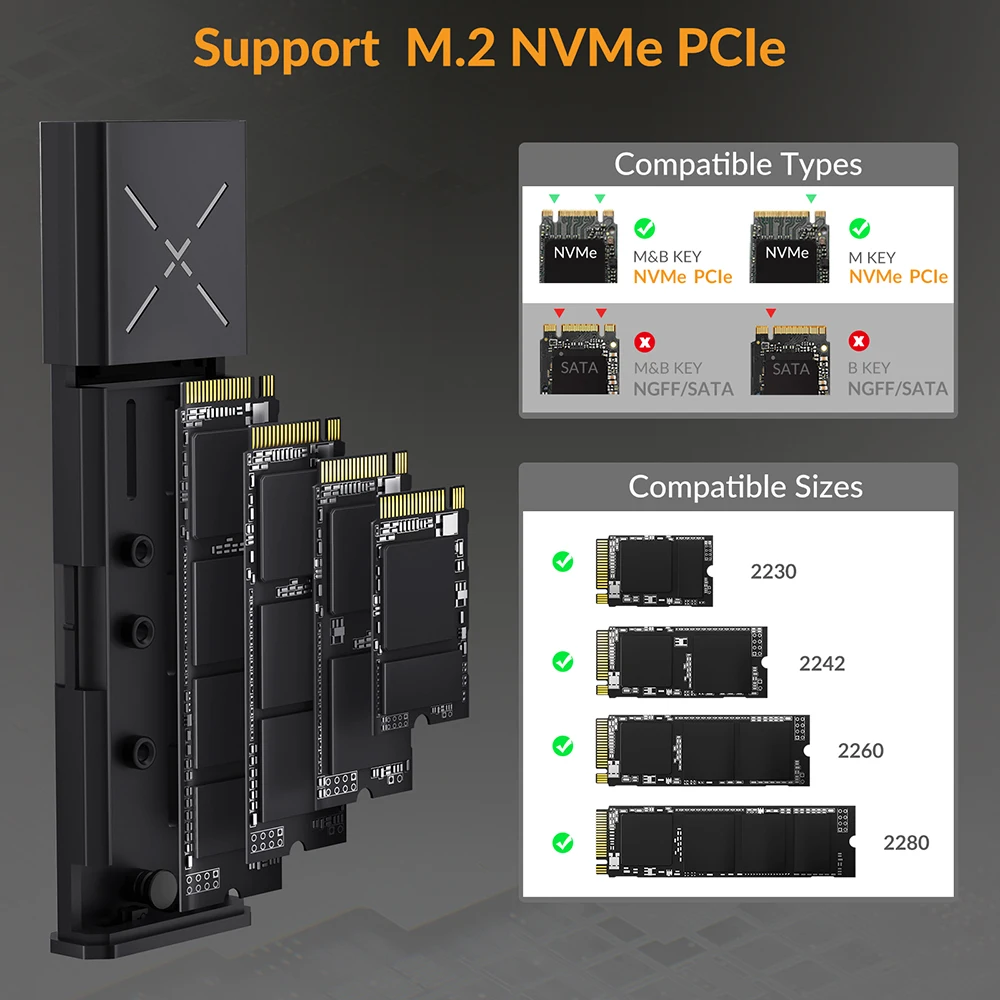 Support M.2 NVMe PCIe

Compatible Types

NVMe
M&B KEY
NVMe PCIe

NVMe
M KEY
NVMe PCIe

SATA
M&B KEY
NGFF/SATA

SATA
B KEY
NGFF/SATA

Compatible Sizes

2230

2242

2260

2280