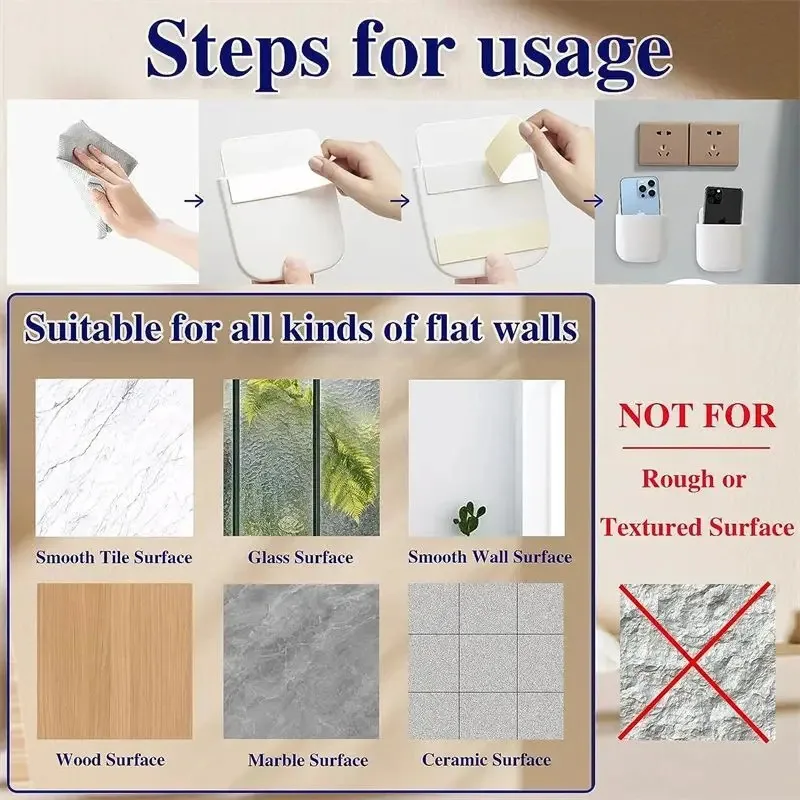 Steps for usage

Suitable for all kinds of flat walls

Smooth Tile Surface

Glass Surface

Smooth Wall Surface

Wood Surface

Marble Surface

Ceramic Surface

NOT FOR

Rough or Textured Surface