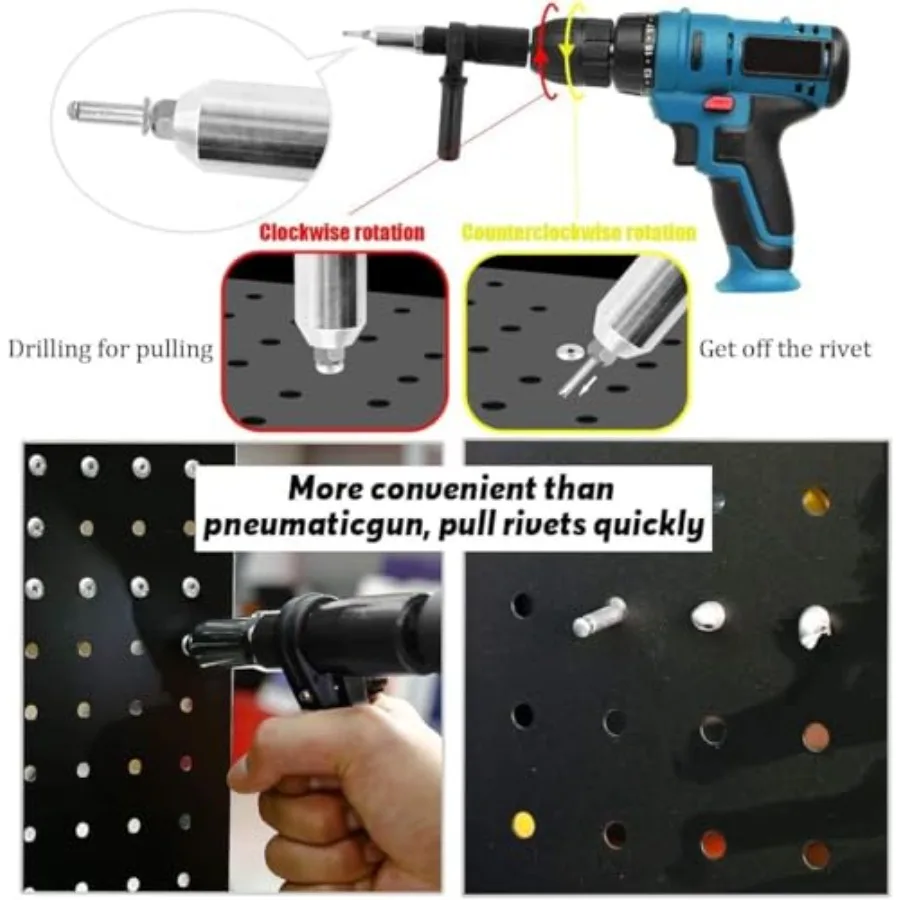 Clockwise rotation

Counterclockwise rotation

Drilling for pulling

Get off the rivet

More convenient than pneumaticgun, pull rivets quickly