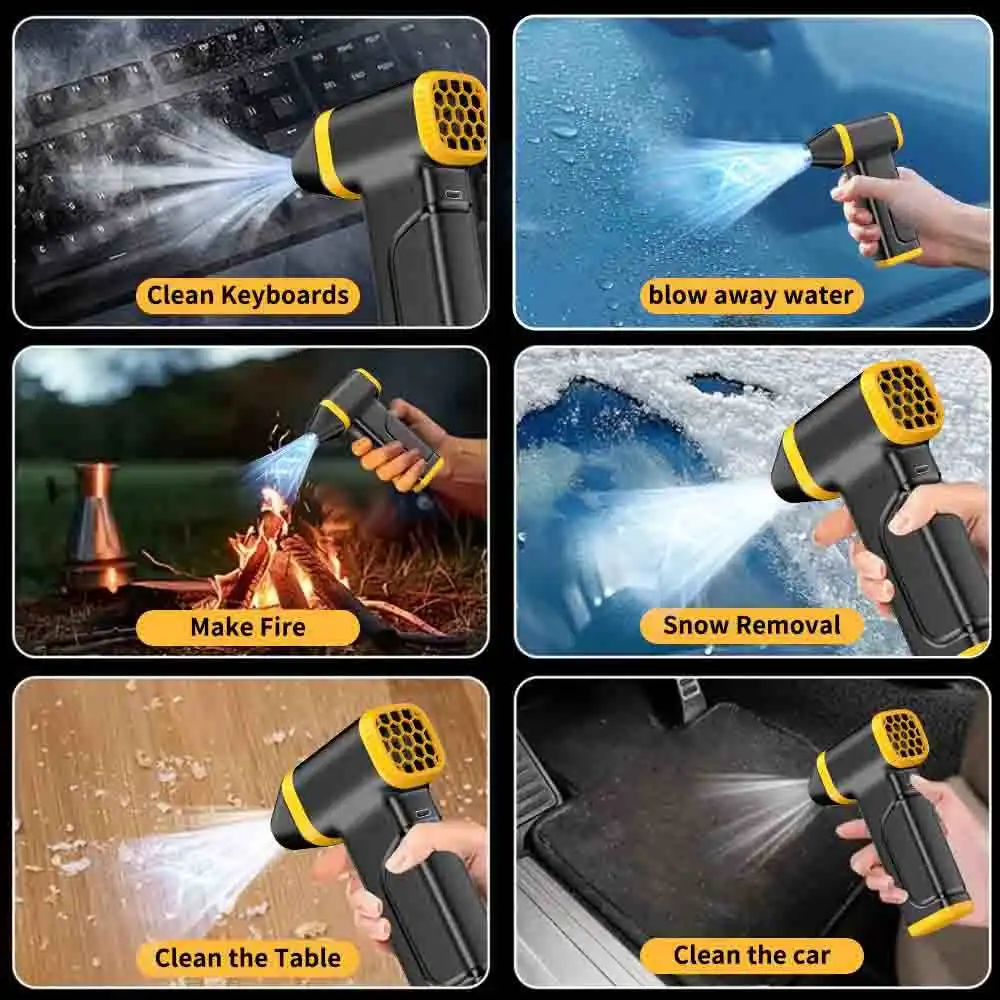 Clean Keyboards

blow away water

Make Fire

Snow Removal

Clean the Table

Clean the car