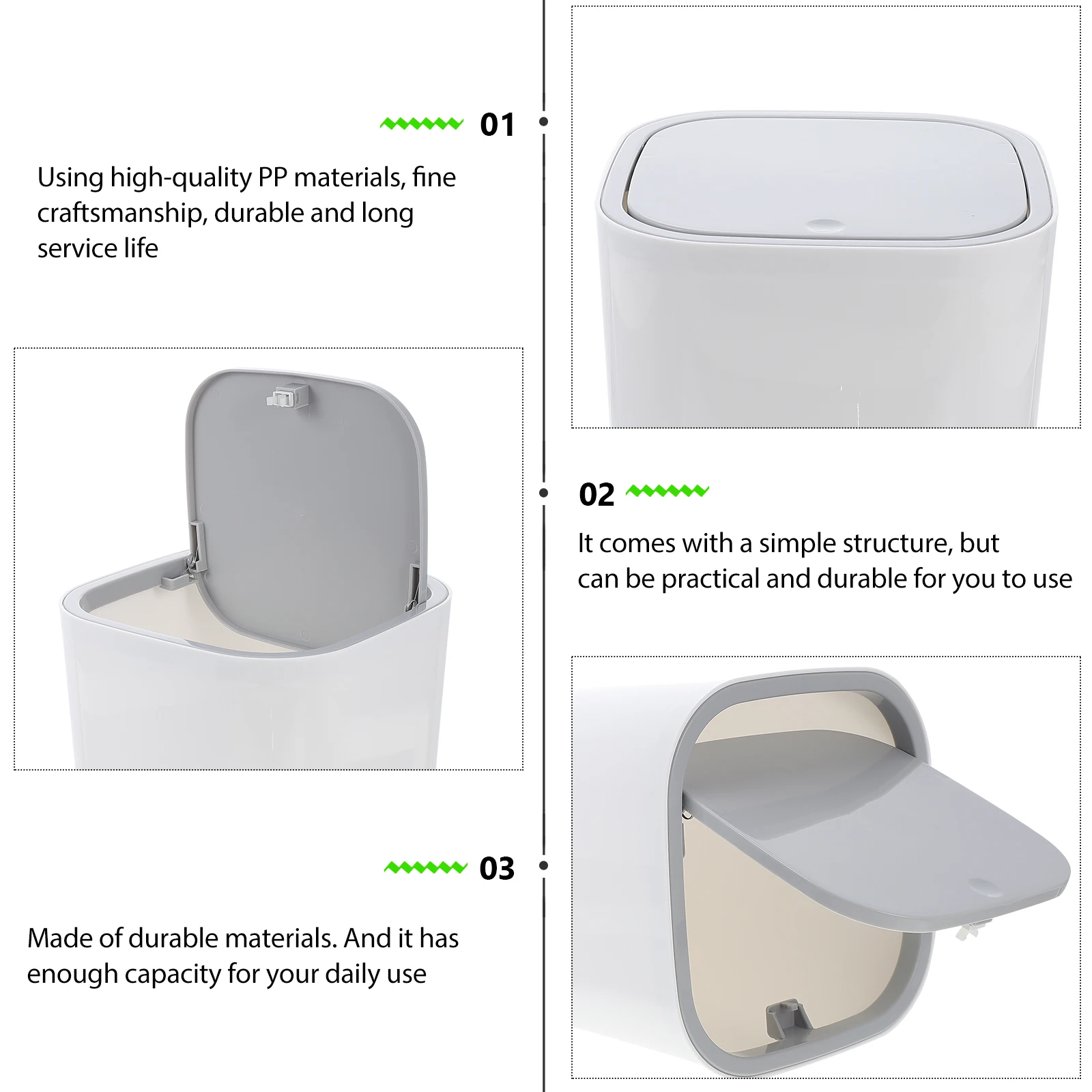 01

Using high-quality PP materials, fine craftsmanship, durable and long service life

02

It comes with a simple structure, but can be practical and durable for you to use

03

Made of durable materials. And it has enough capacity for your daily use